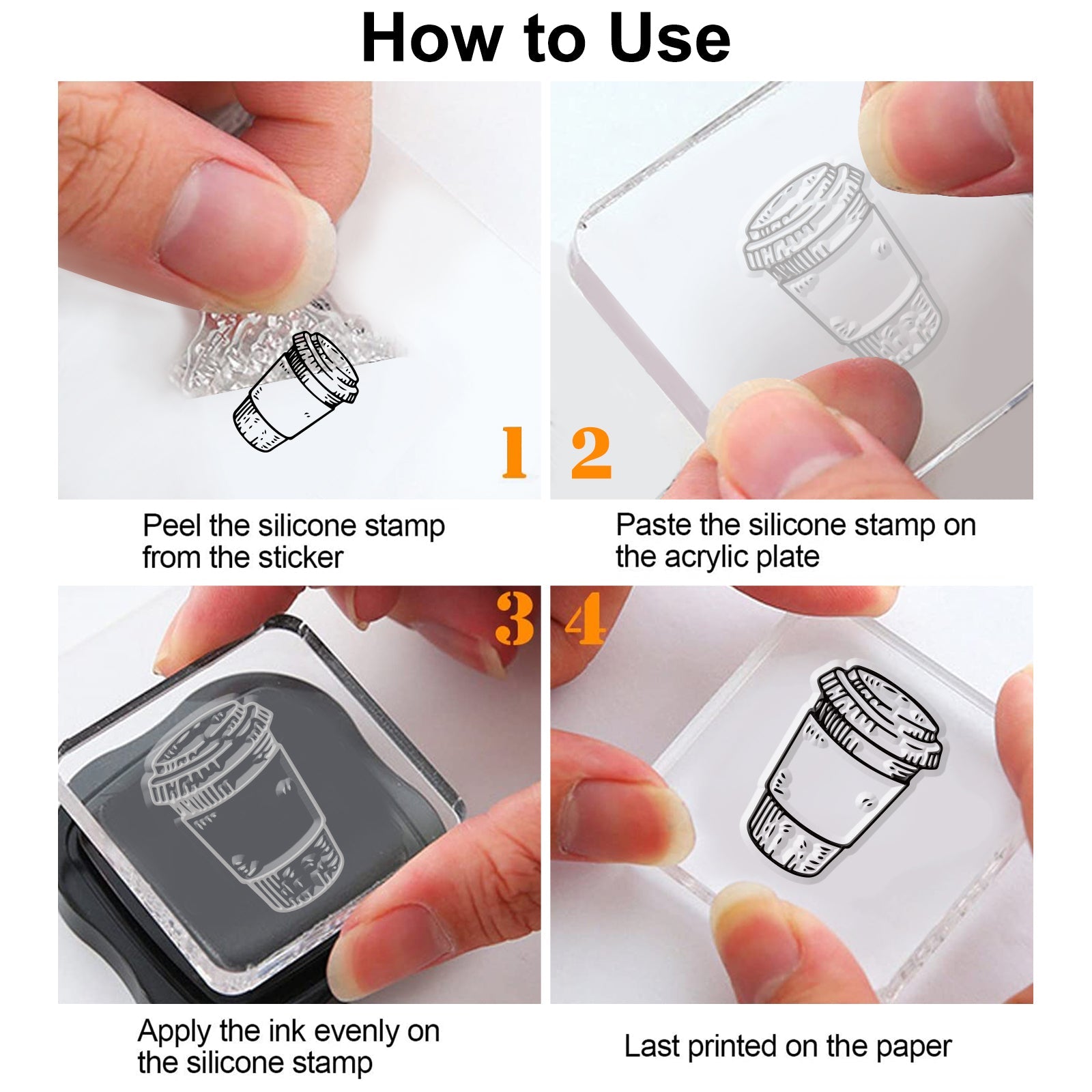 How to Use

1

Peel the silicone stamp from the sticker

2

Paste the silicone stamp on the acrylic plate

3

Apply the ink evenly on the silicone stamp

4

Last printed on the paper