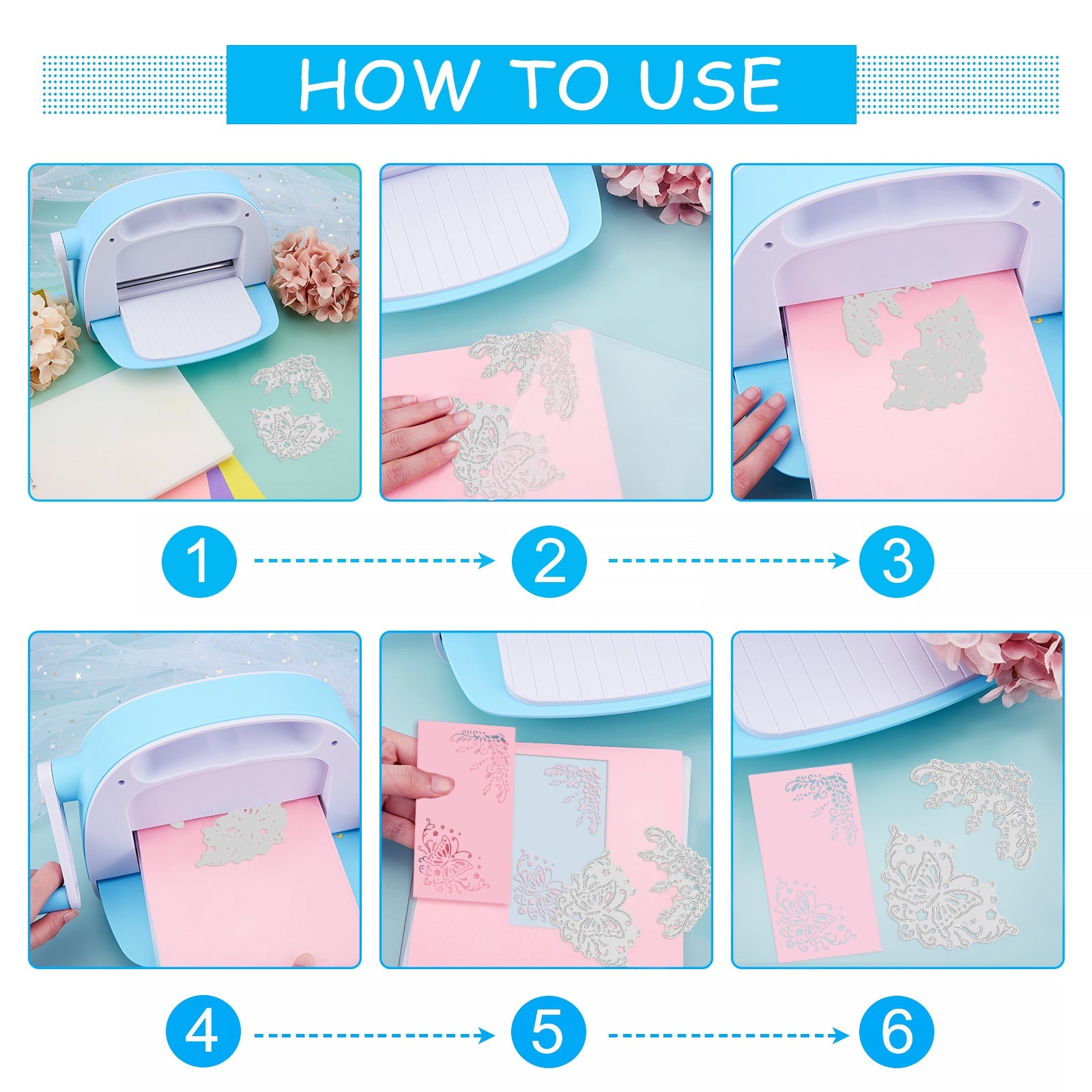 HOW TO USE

1

2

3

4

5

6