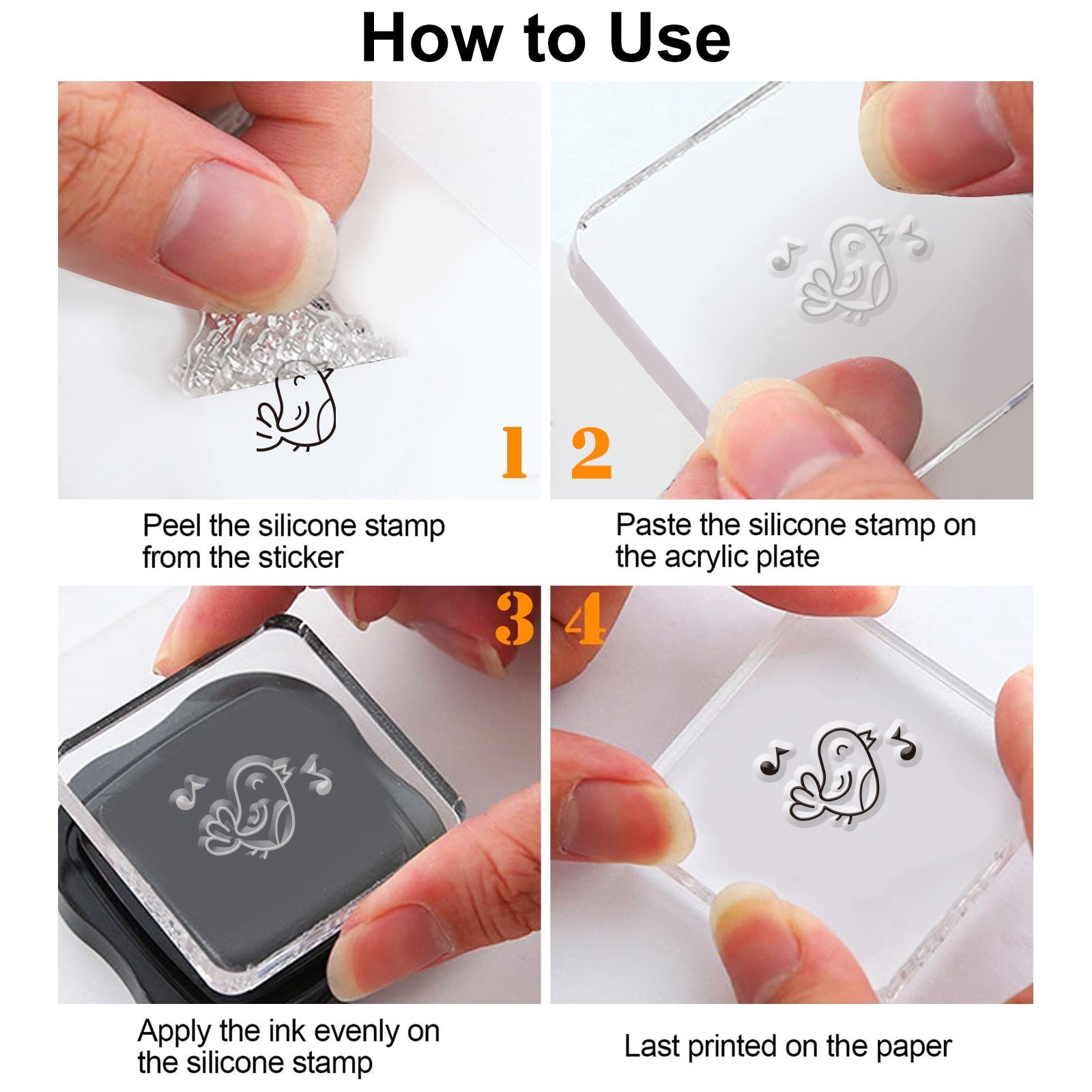 How to Use

1

Peel the silicone stamp from the sticker

2

Paste the silicone stamp on the acrylic plate

3

Apply the ink evenly on the silicone stamp

4

Last printed on the paper