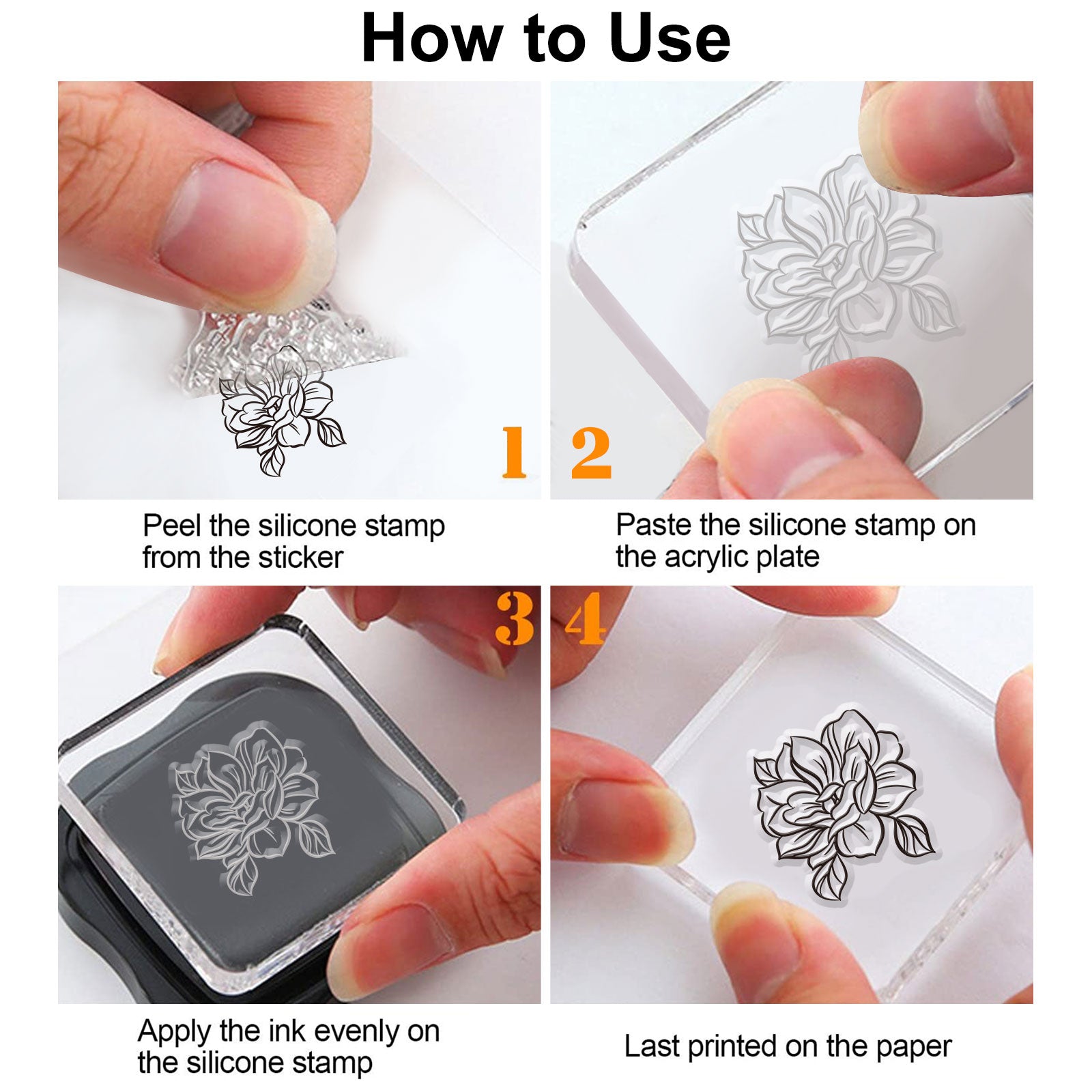 How to Use

1

Peel the silicone stamp from the sticker

2

Paste the silicone stamp on the acrylic plate

3

Apply the ink evenly on the silicone stamp

4

Last printed on the paper