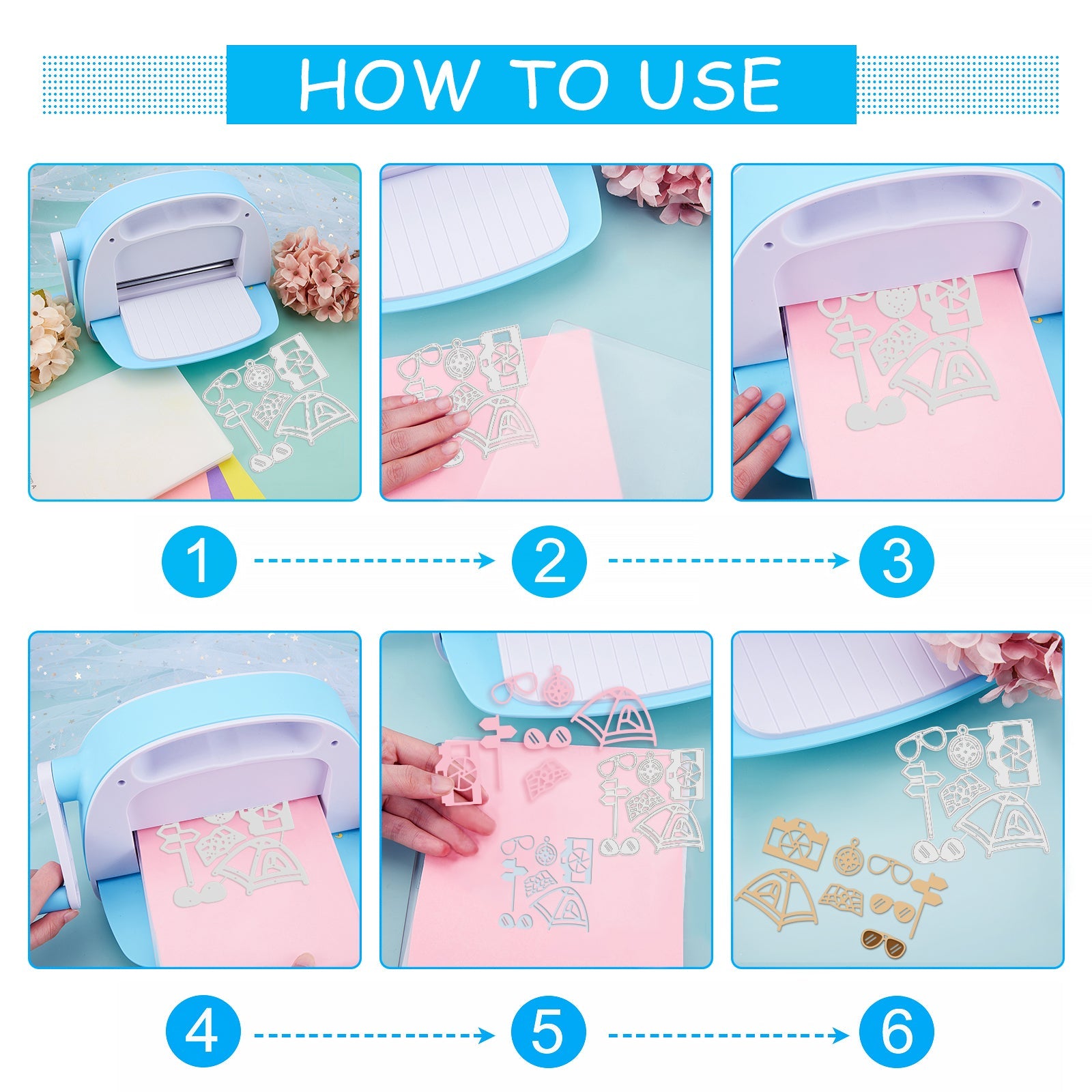 HOW TO USE

1

2

3

4

5

6