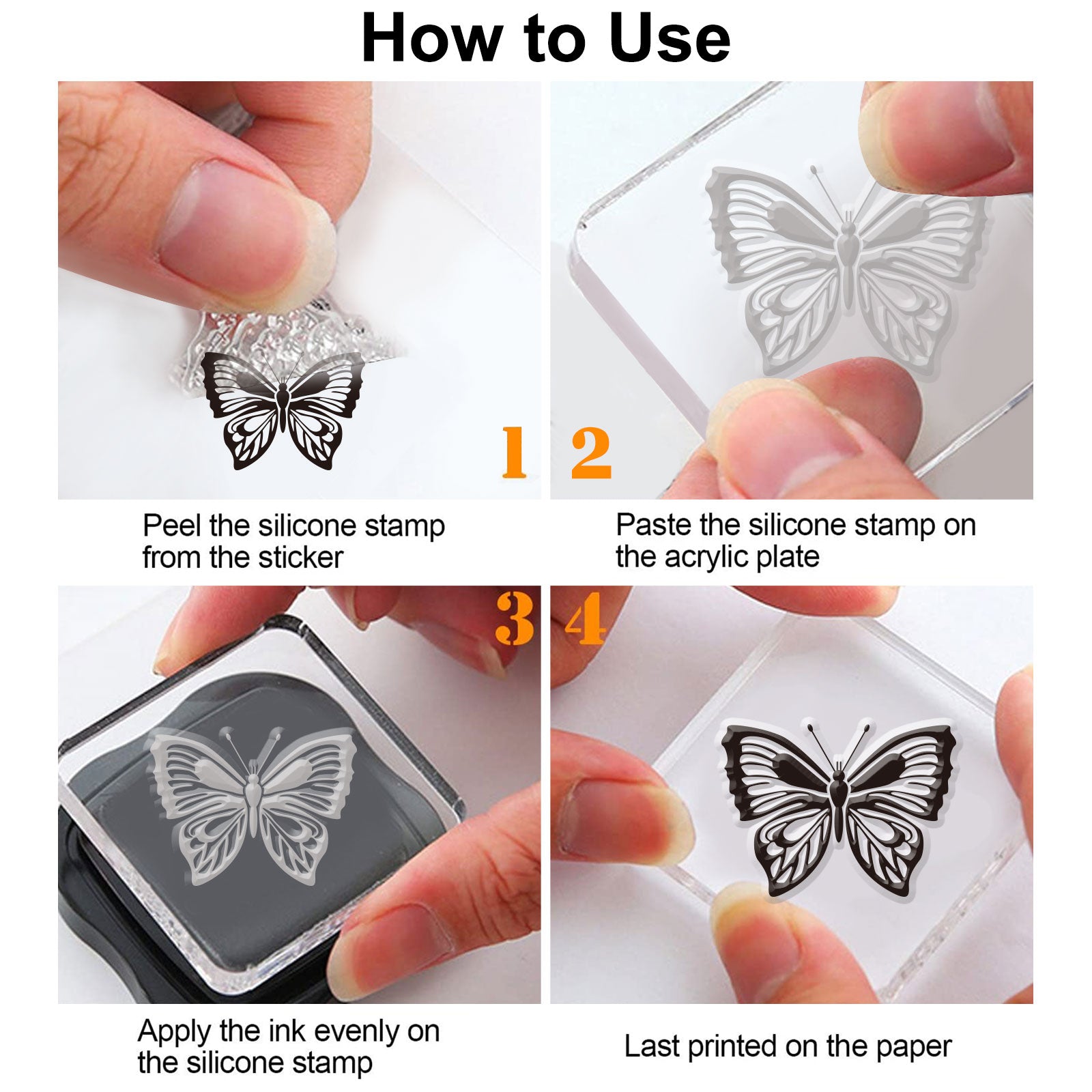 How to Use

1

2

Peel the silicone stamp from the sticker

Paste the silicone stamp on the acrylic plate

3

4

Apply the ink evenly on the silicone stamp

Last printed on the paper