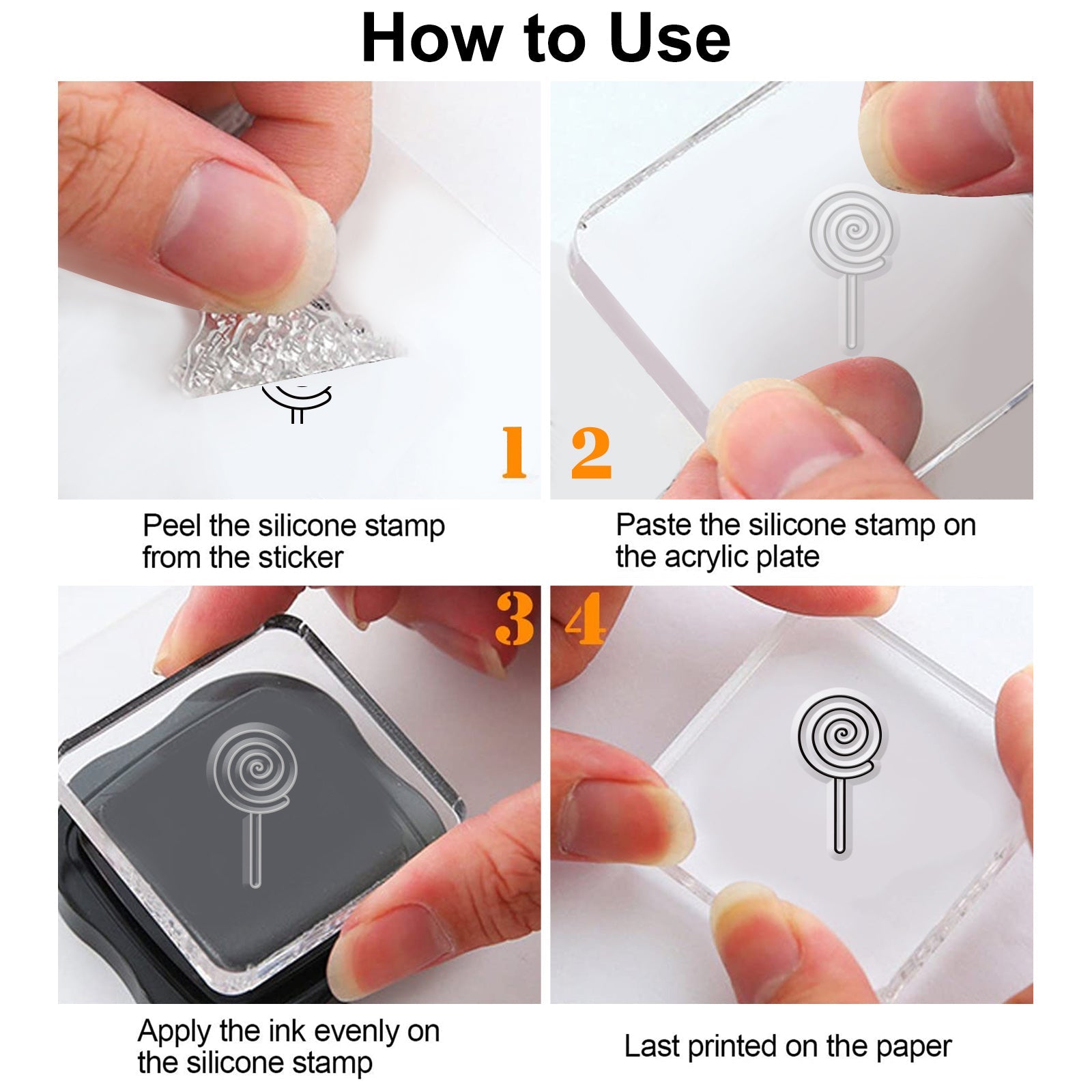 How to Use

1

2

Peel the silicone stamp from the sticker

Paste the silicone stamp on the acrylic plate

3

4

Apply the ink evenly on the silicone stamp

Last printed on the paper