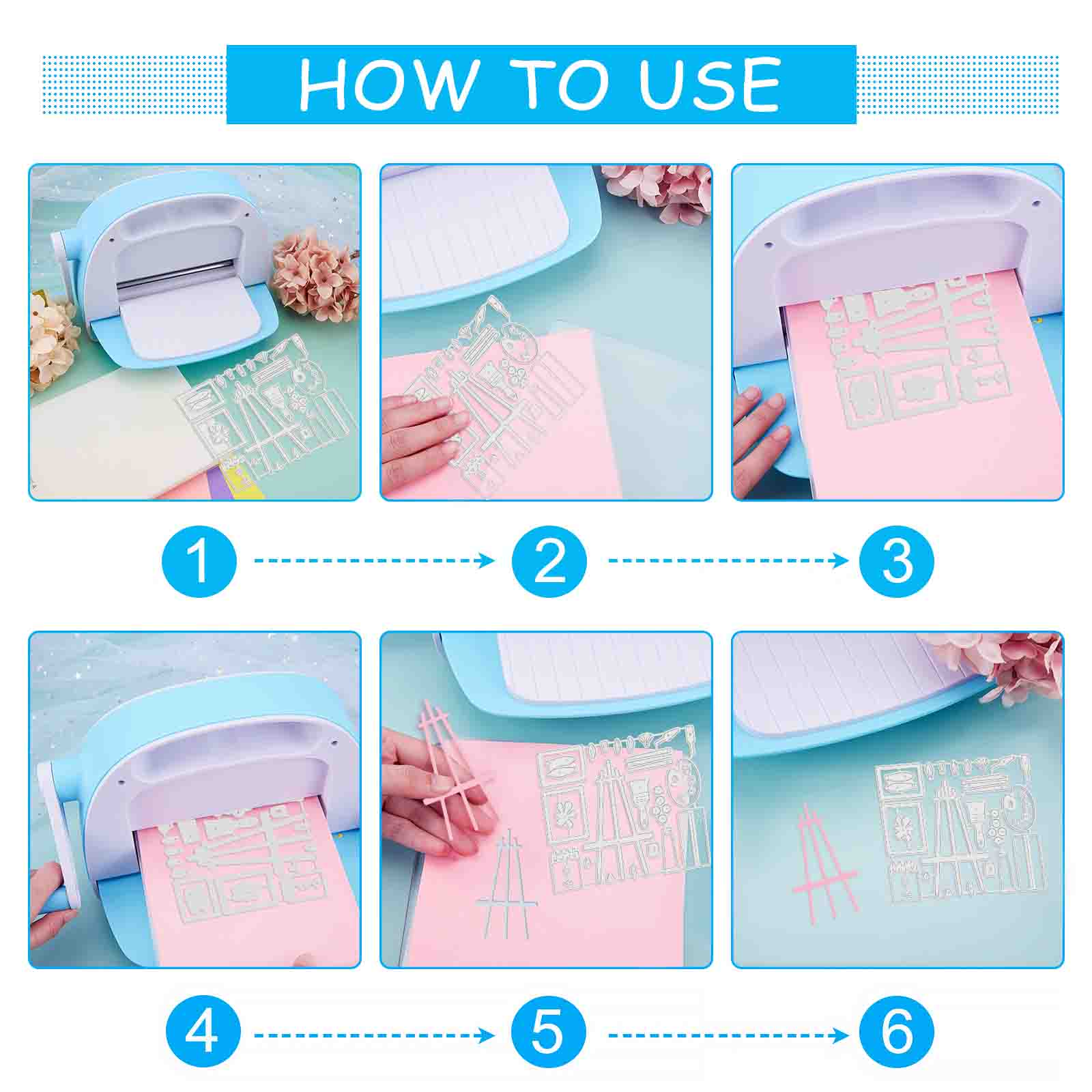 HOW TO USE

1

2

3

4

5

6