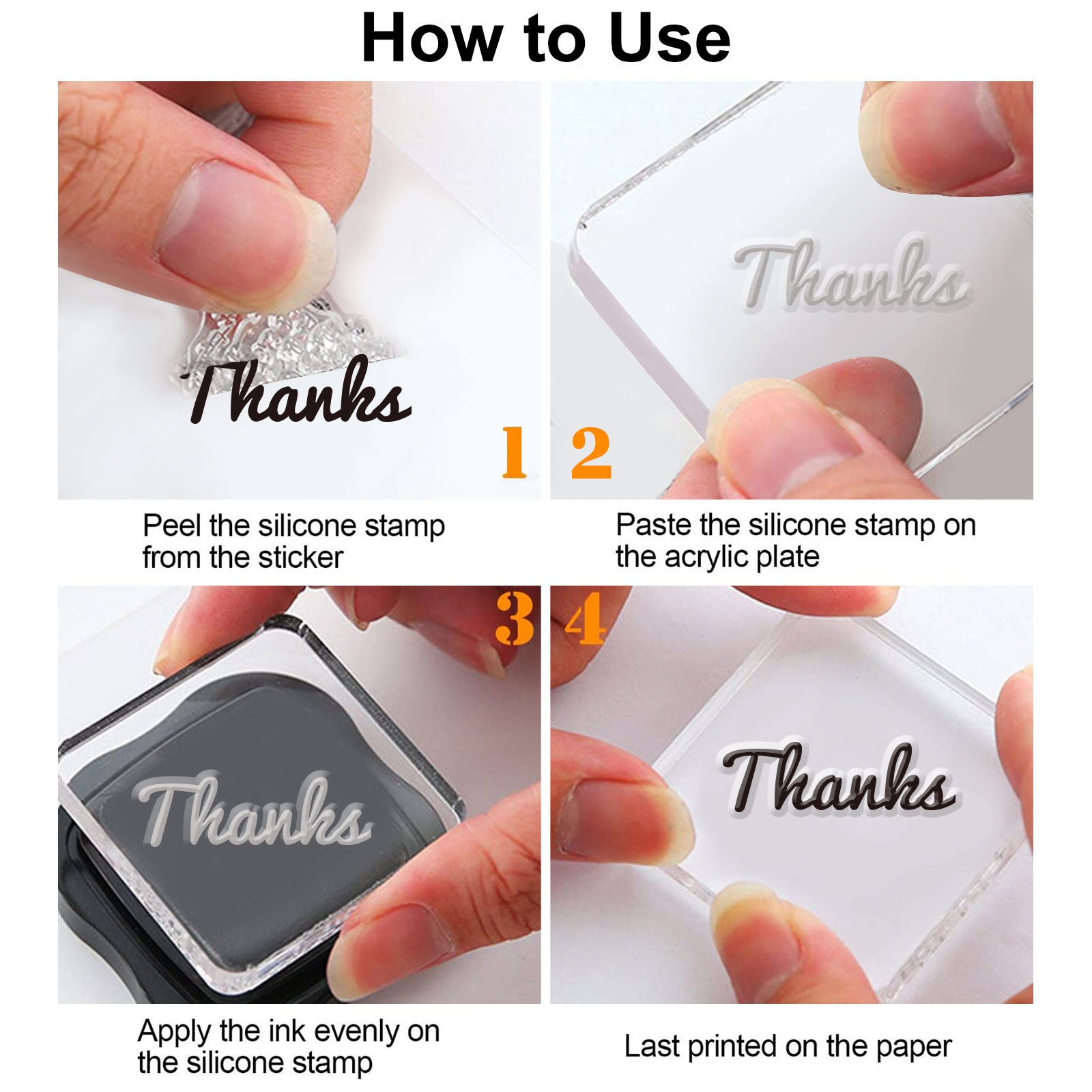 How to Use

Thanks

1

Peel the silicone stamp from the sticker

Thanks

2

Paste the silicone stamp on the acrylic plate

3

Thanks

Apply the ink evenly on the silicone stamp

4

Thanks

Last printed on the paper