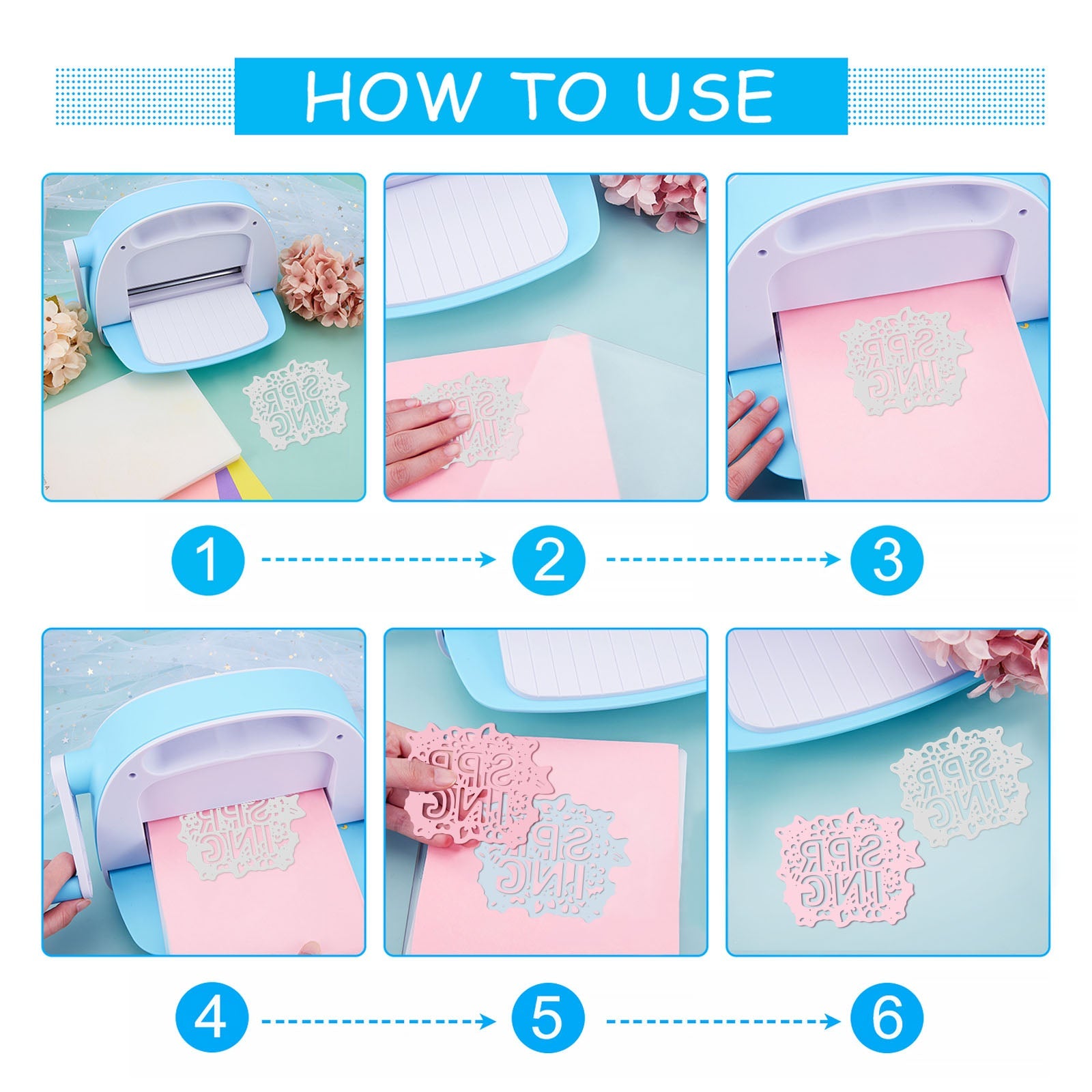 HOW TO USE

SPR ING

SPR ING

SPR ING

1

2

3

SPR ING

SPR ING

SPR ING

SPR ING

SPR ING

4

5

6