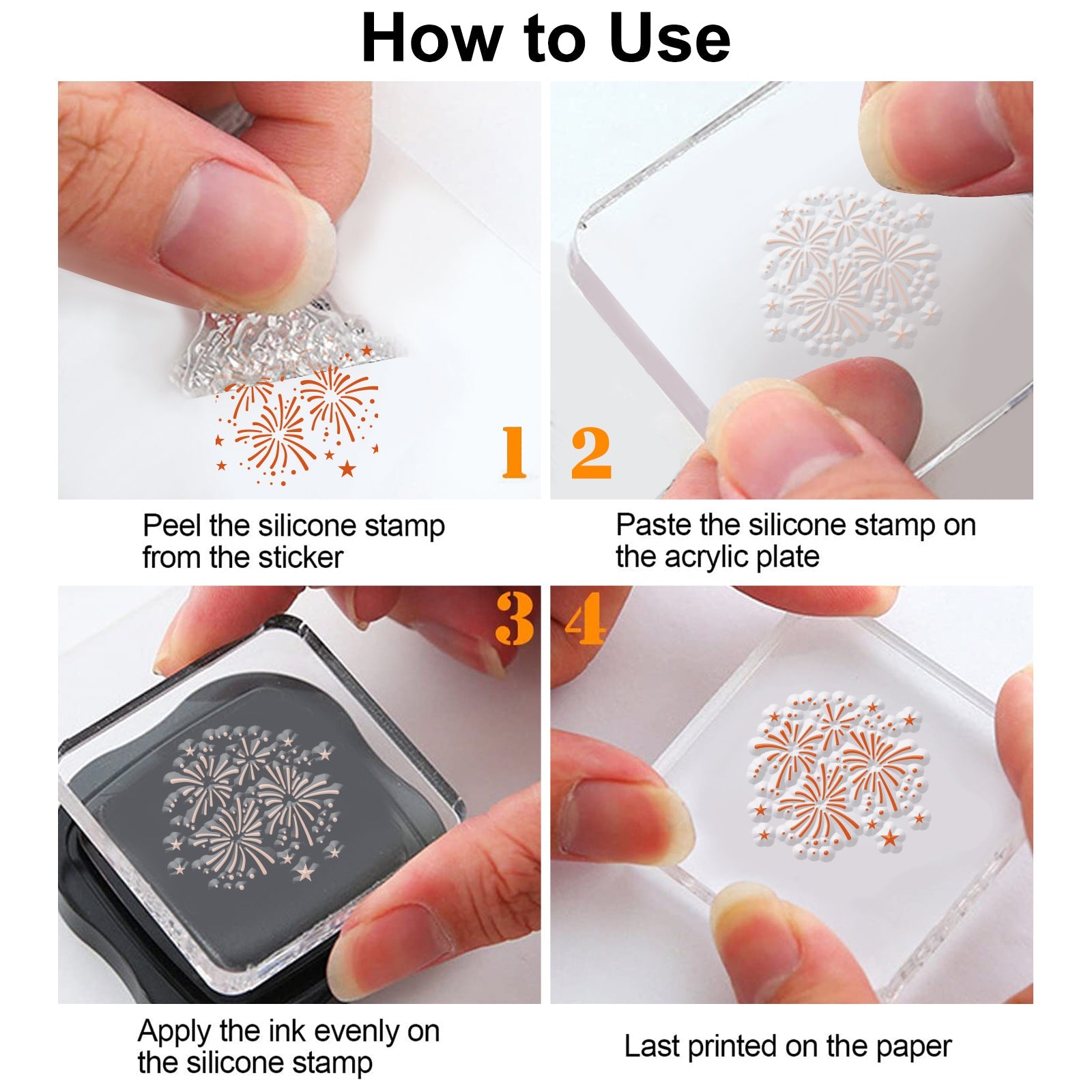 How to Use

1

Peel the silicone stamp from the sticker

2

Paste the silicone stamp on the acrylic plate

3

Apply the ink evenly on the silicone stamp

4

Last printed on the paper