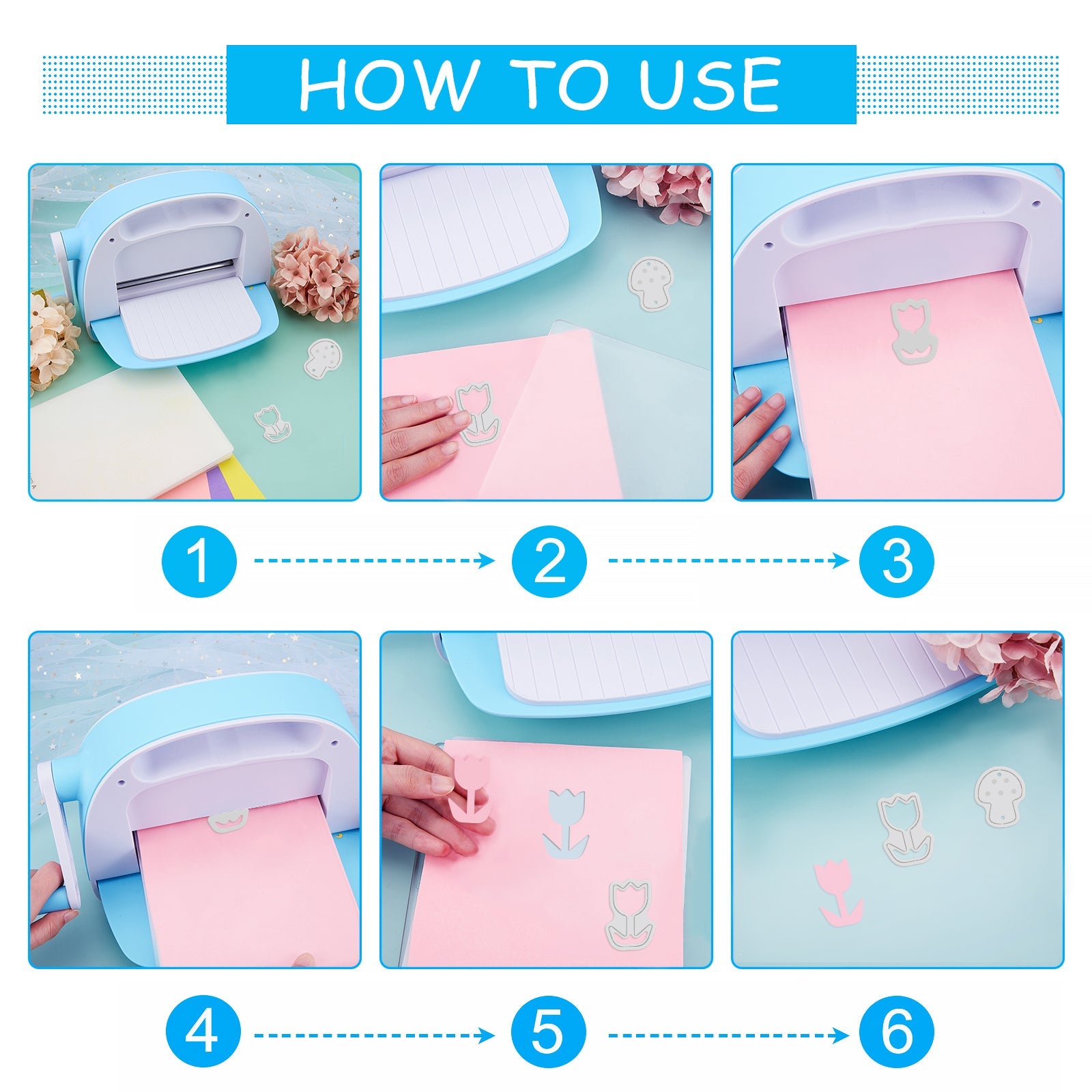 HOW TO USE

1

2

3

4

5

6