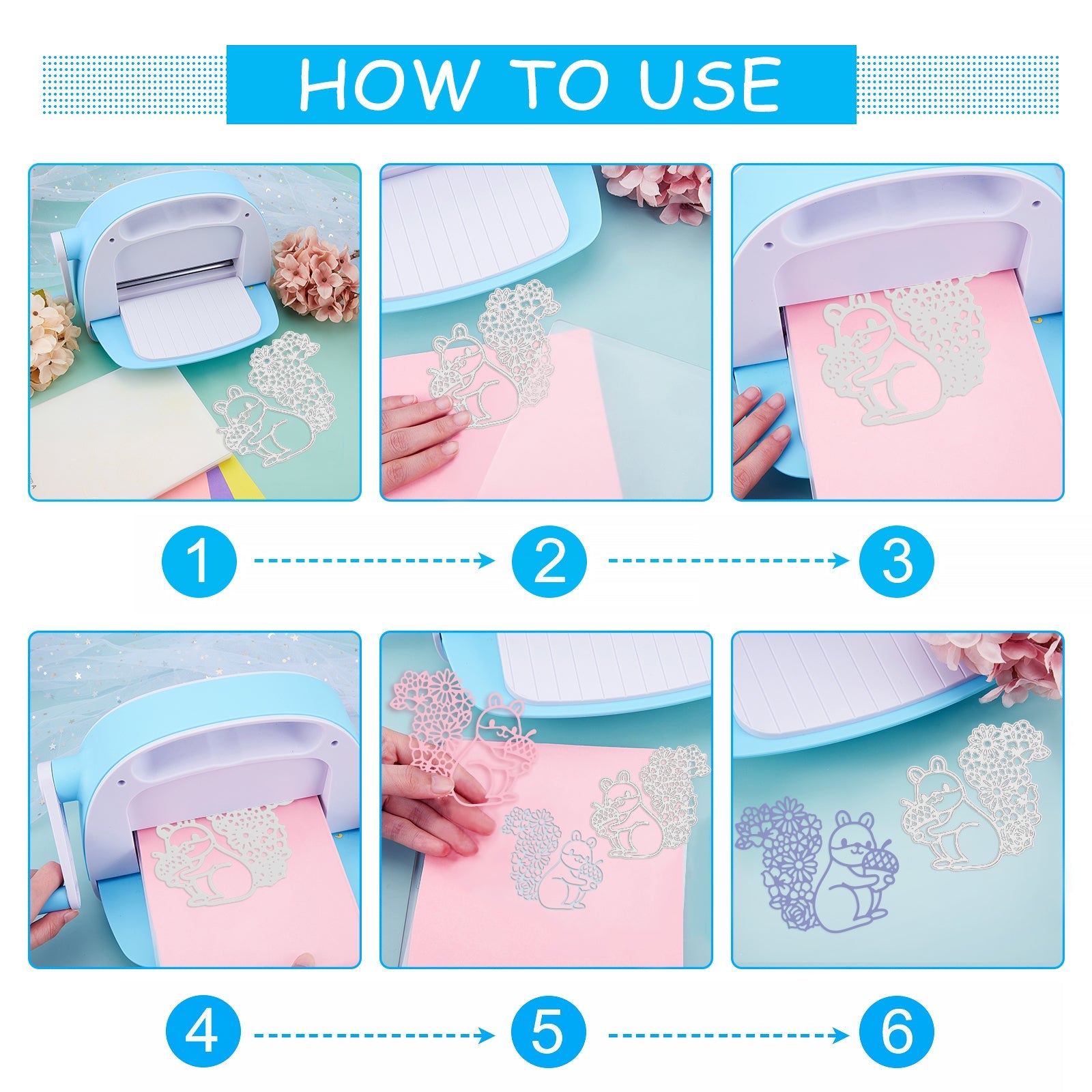 HOW TO USE

1 2 3

4 5 6