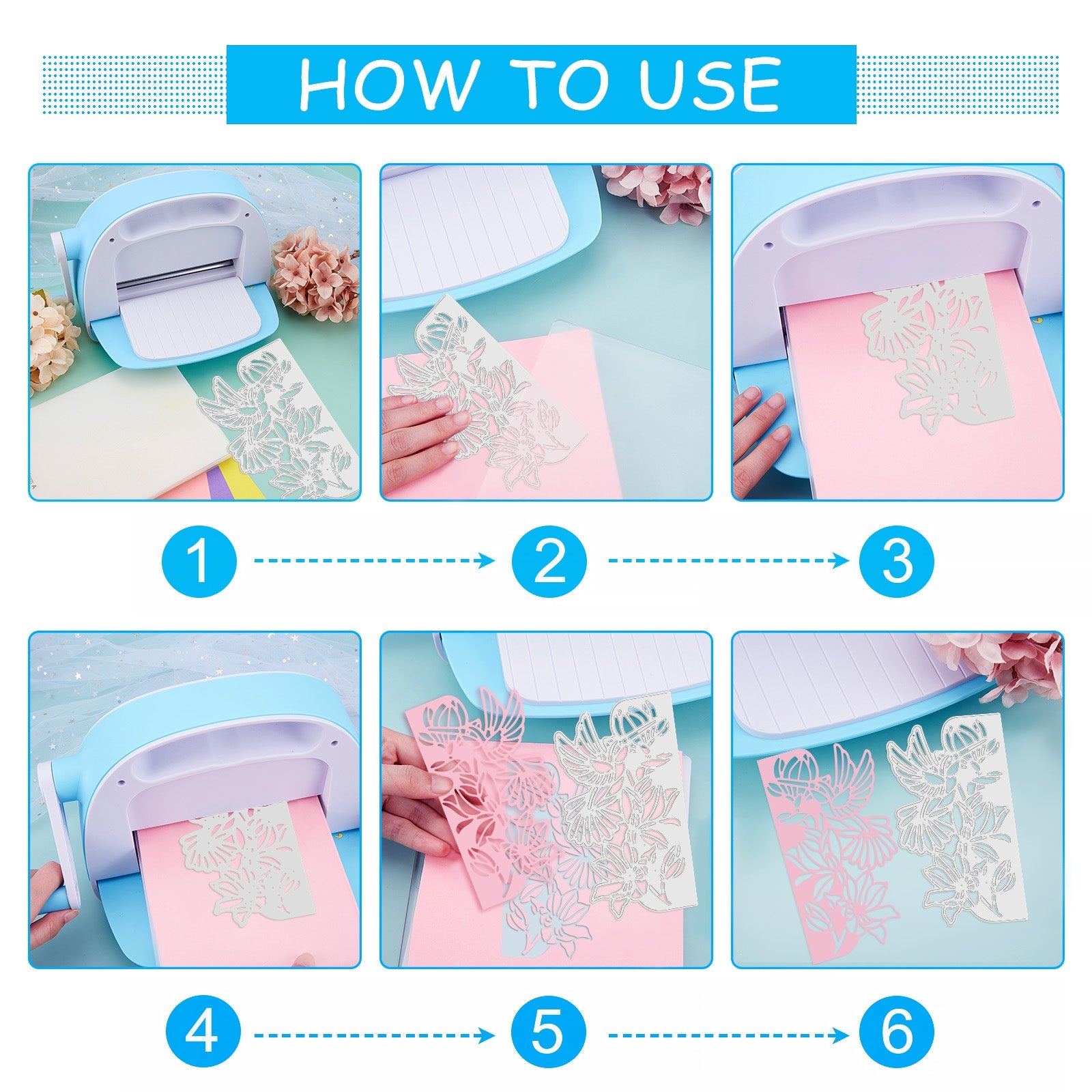 HOW TO USE

1

2

3

4

5

6