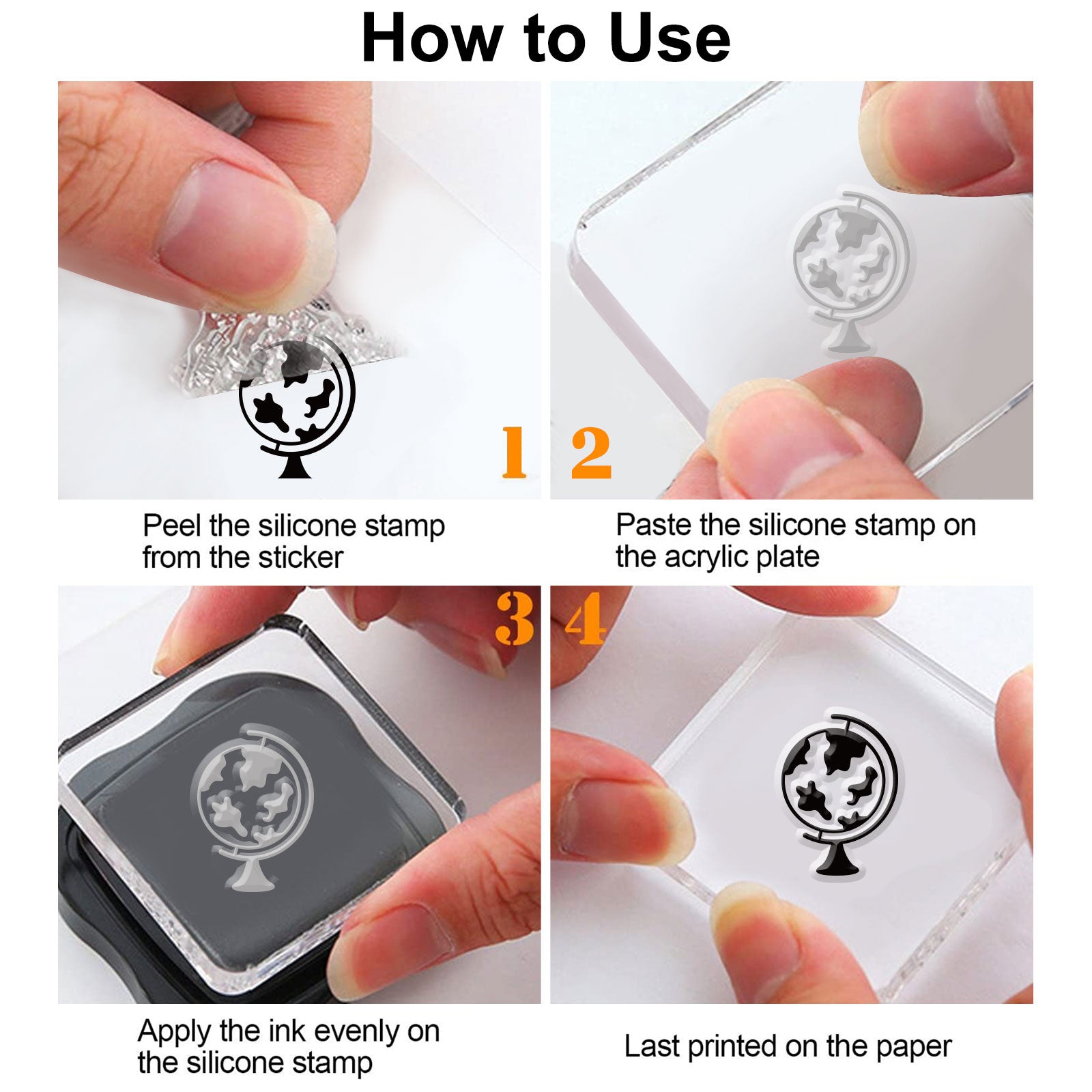 How to Use

1

Peel the silicone stamp from the sticker

2

Paste the silicone stamp on the acrylic plate

3

Apply the ink evenly on the silicone stamp

4

Last printed on the paper