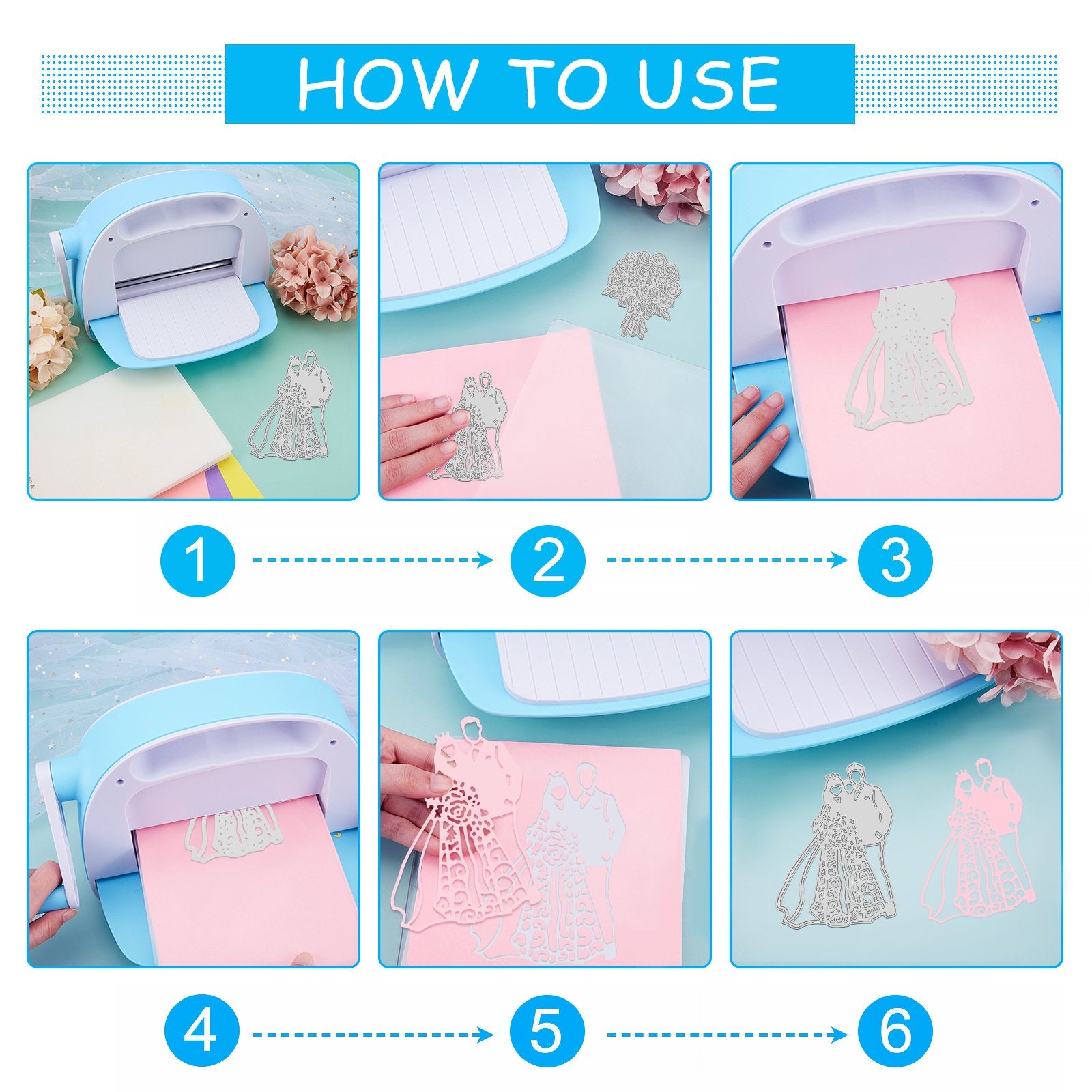 HOW TO USE

1

2

3

4

5

6