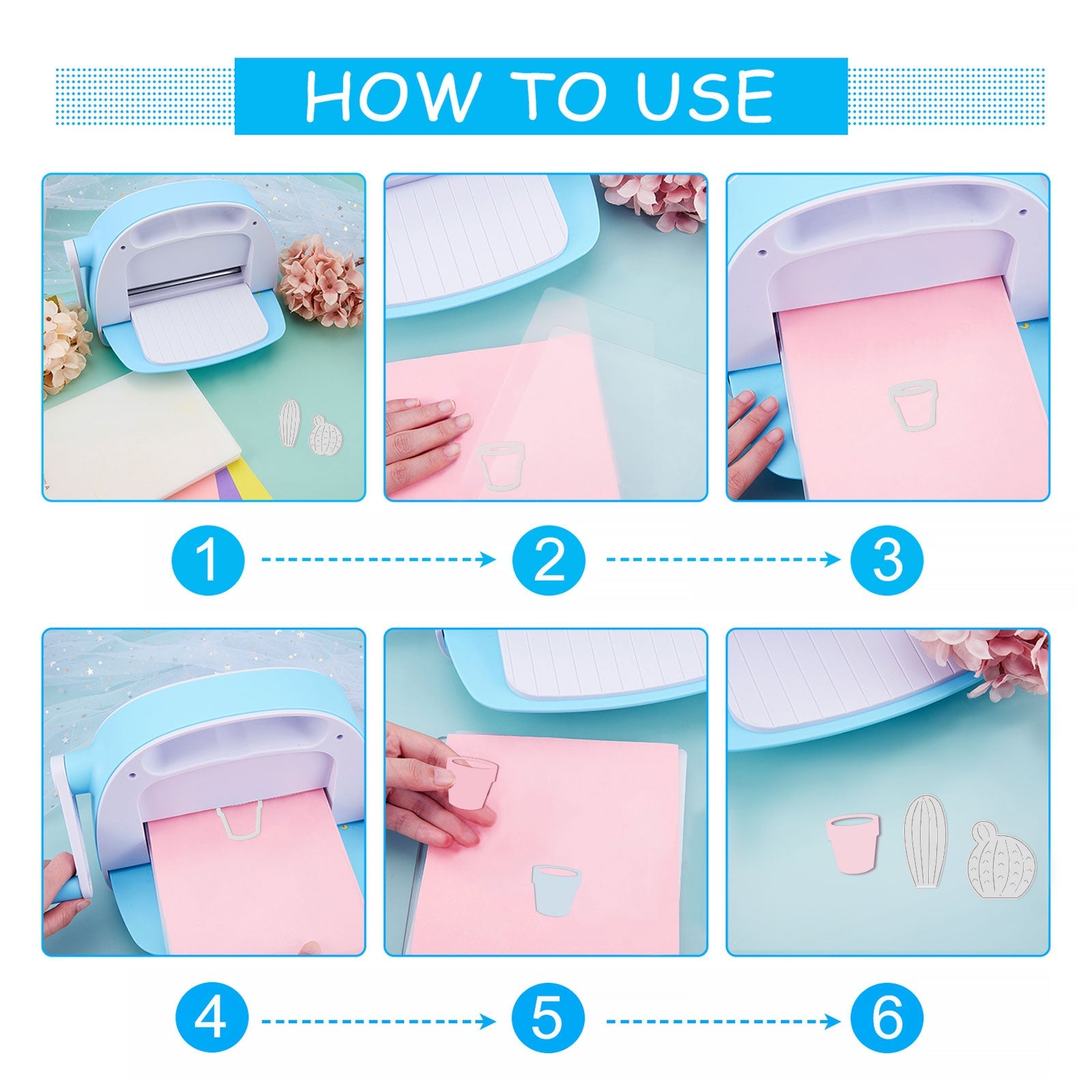 HOW TO USE

1

2

3

4

5

6