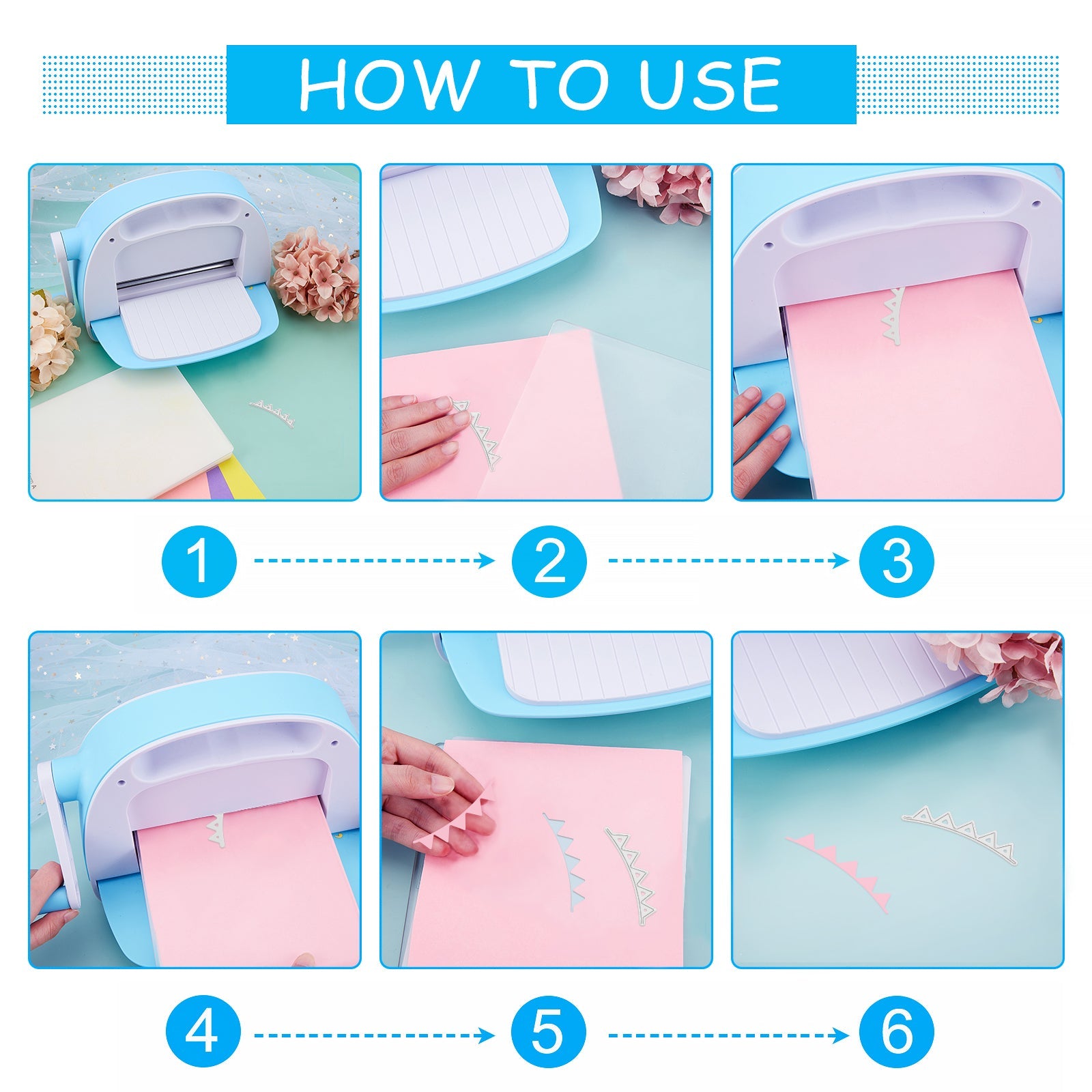 HOW TO USE

1

2

3

4

5

6