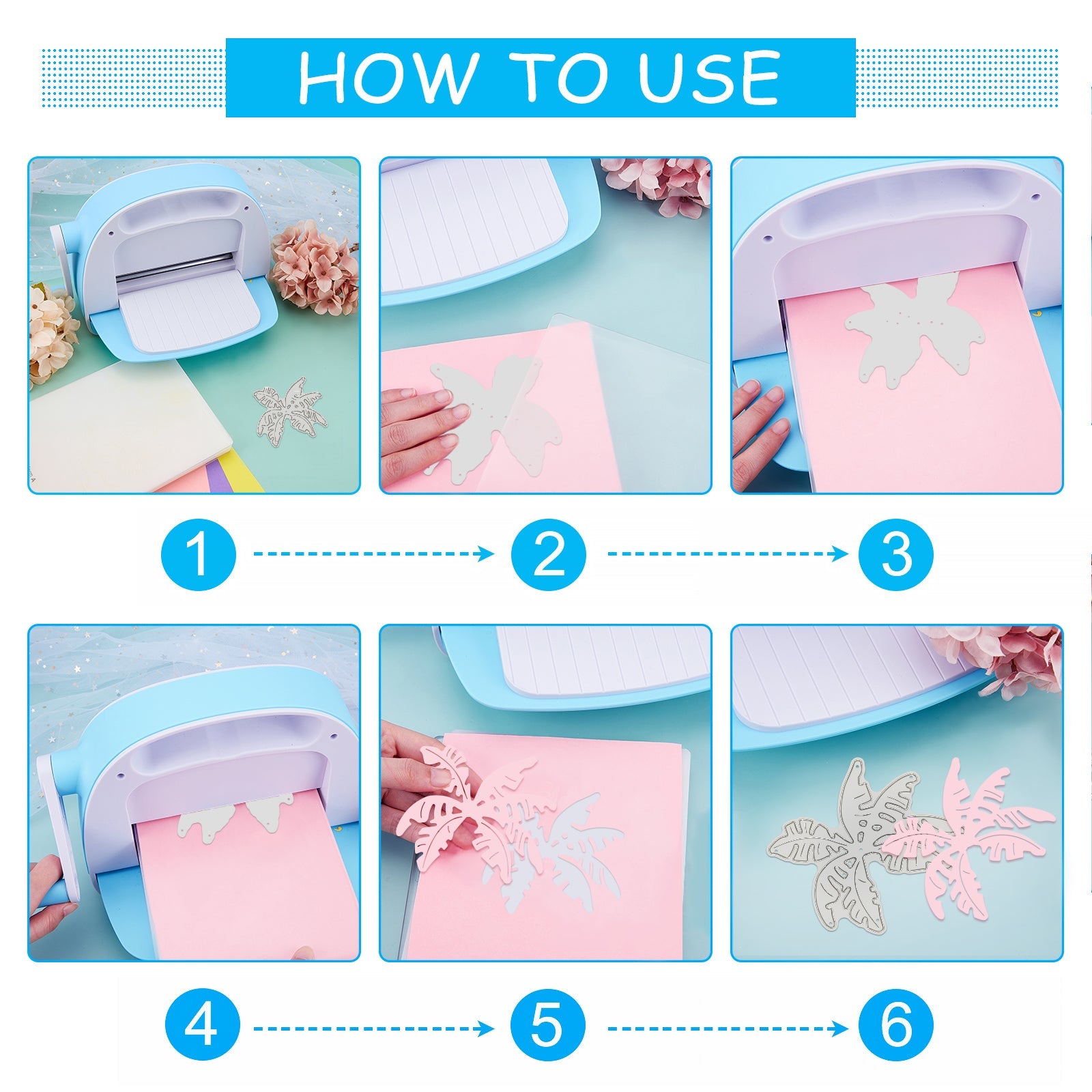 HOW TO USE

1

2

3

4

5

6