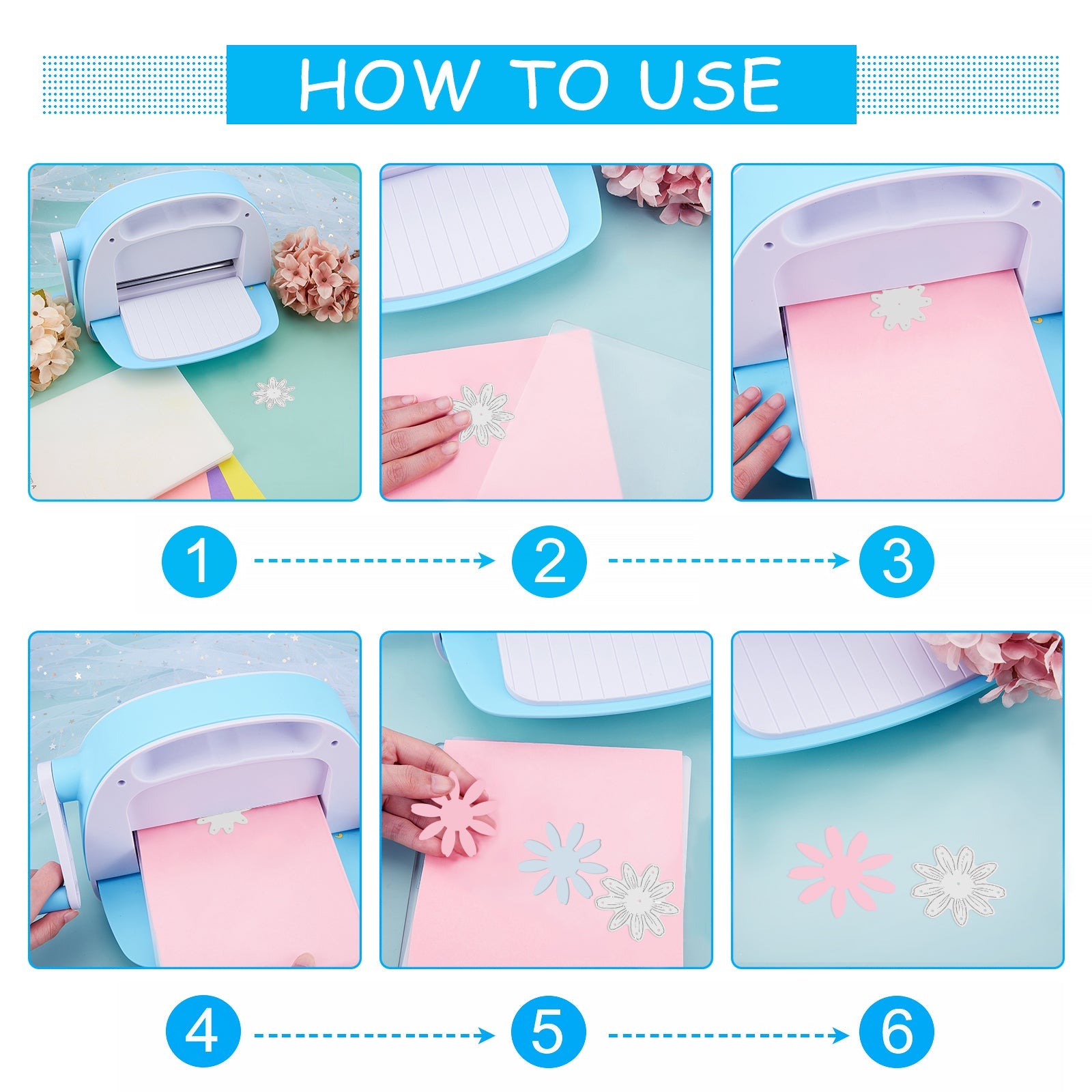 HOW TO USE

1

2

3

4

5

6