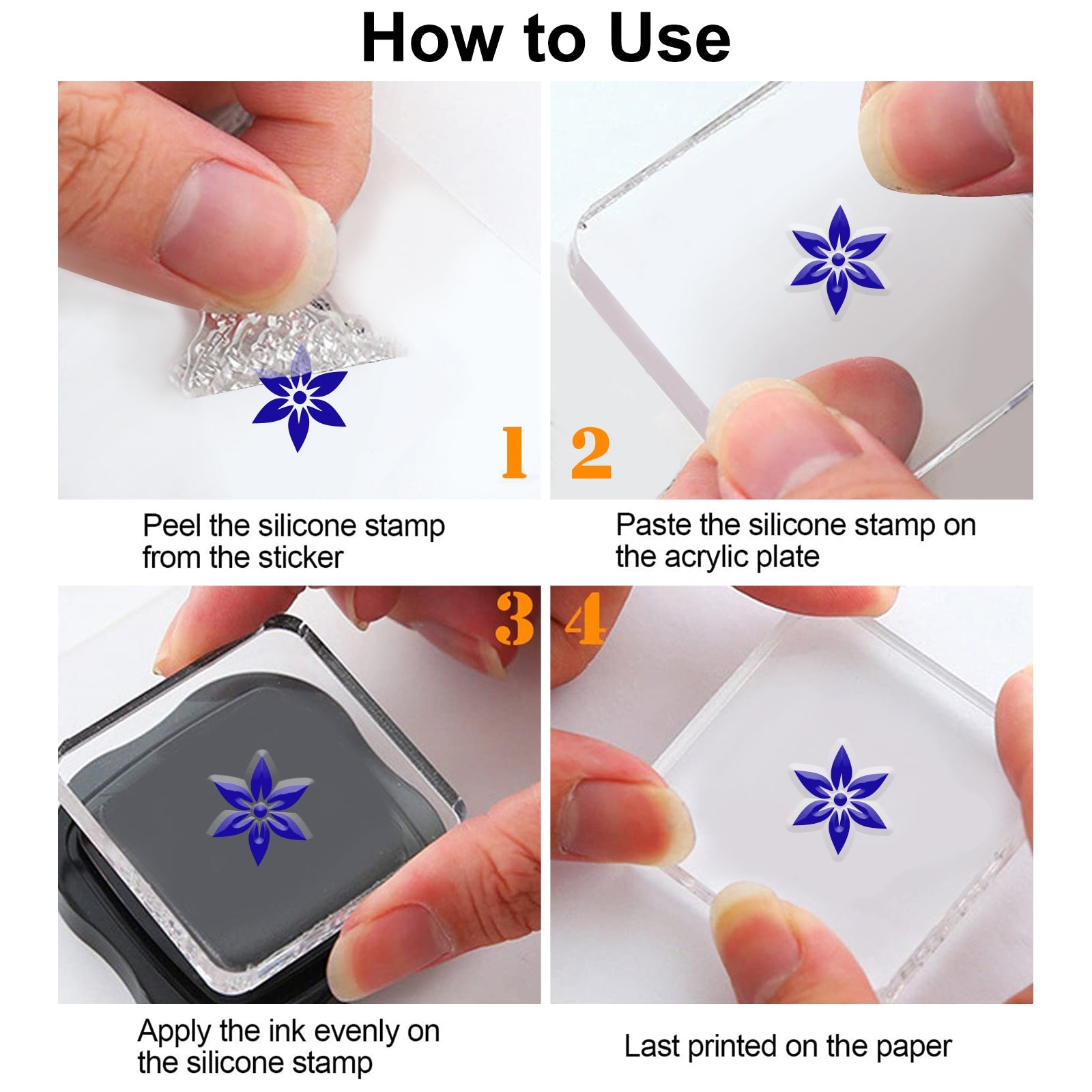 How to Use

1

Peel the silicone stamp from the sticker

2

Paste the silicone stamp on the acrylic plate

3

Apply the ink evenly on the silicone stamp

4

Last printed on the paper