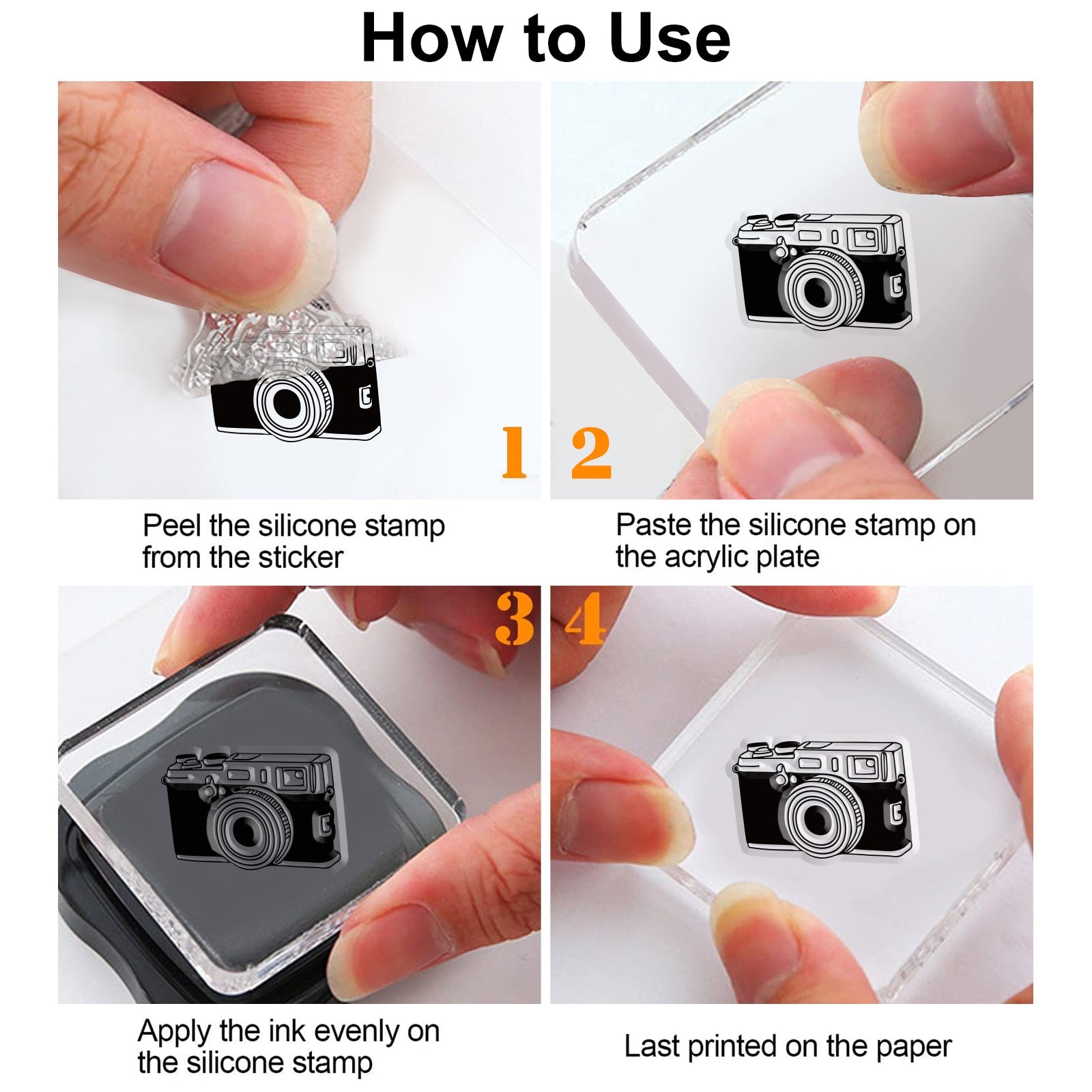 How to Use

1

Peel the silicone stamp from the sticker

2

Paste the silicone stamp on the acrylic plate

3

Apply the ink evenly on the silicone stamp

4

Last printed on the paper