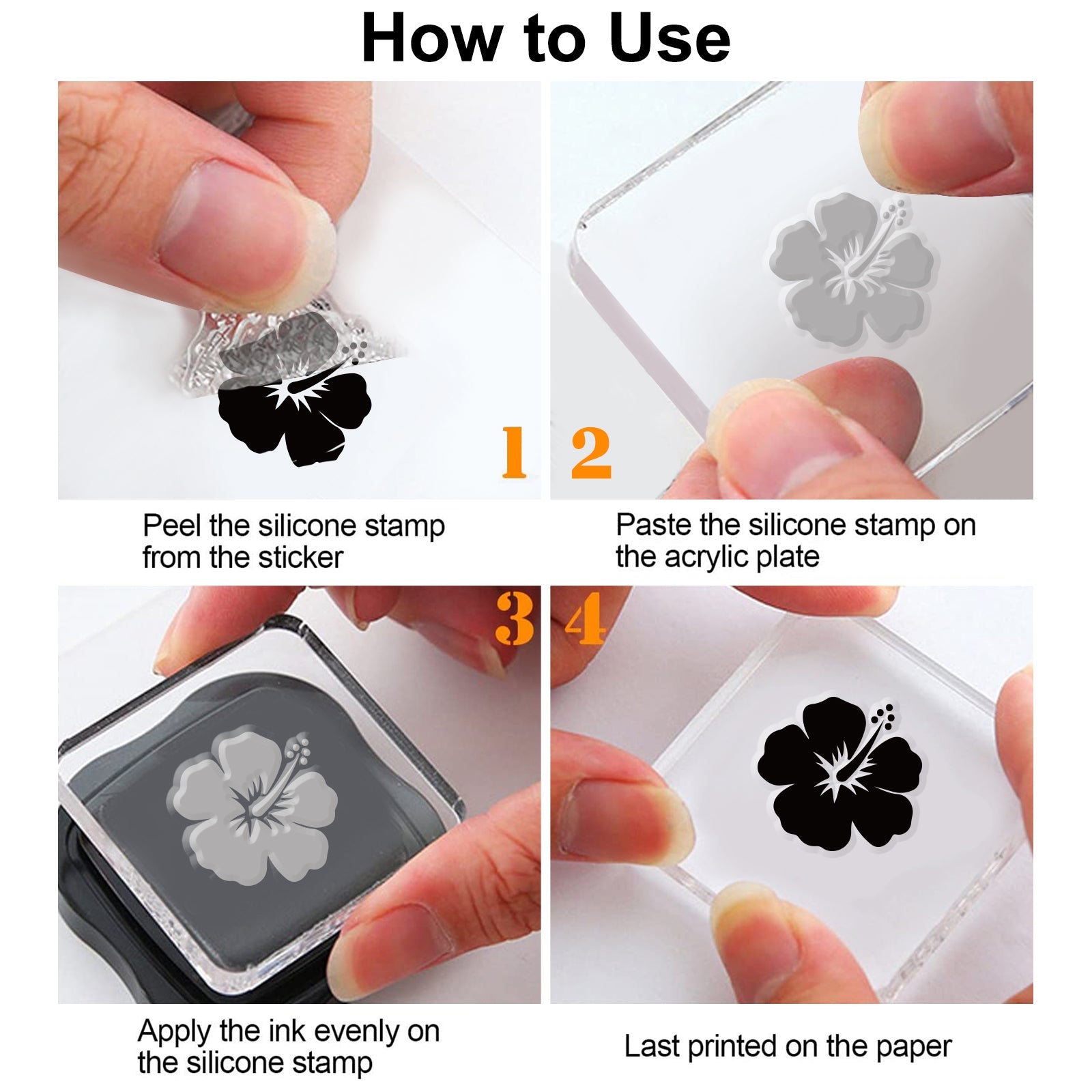 How to Use

1

Peel the silicone stamp from the sticker

2

Paste the silicone stamp on the acrylic plate

3

Apply the ink evenly on the silicone stamp

4

Last printed on the paper