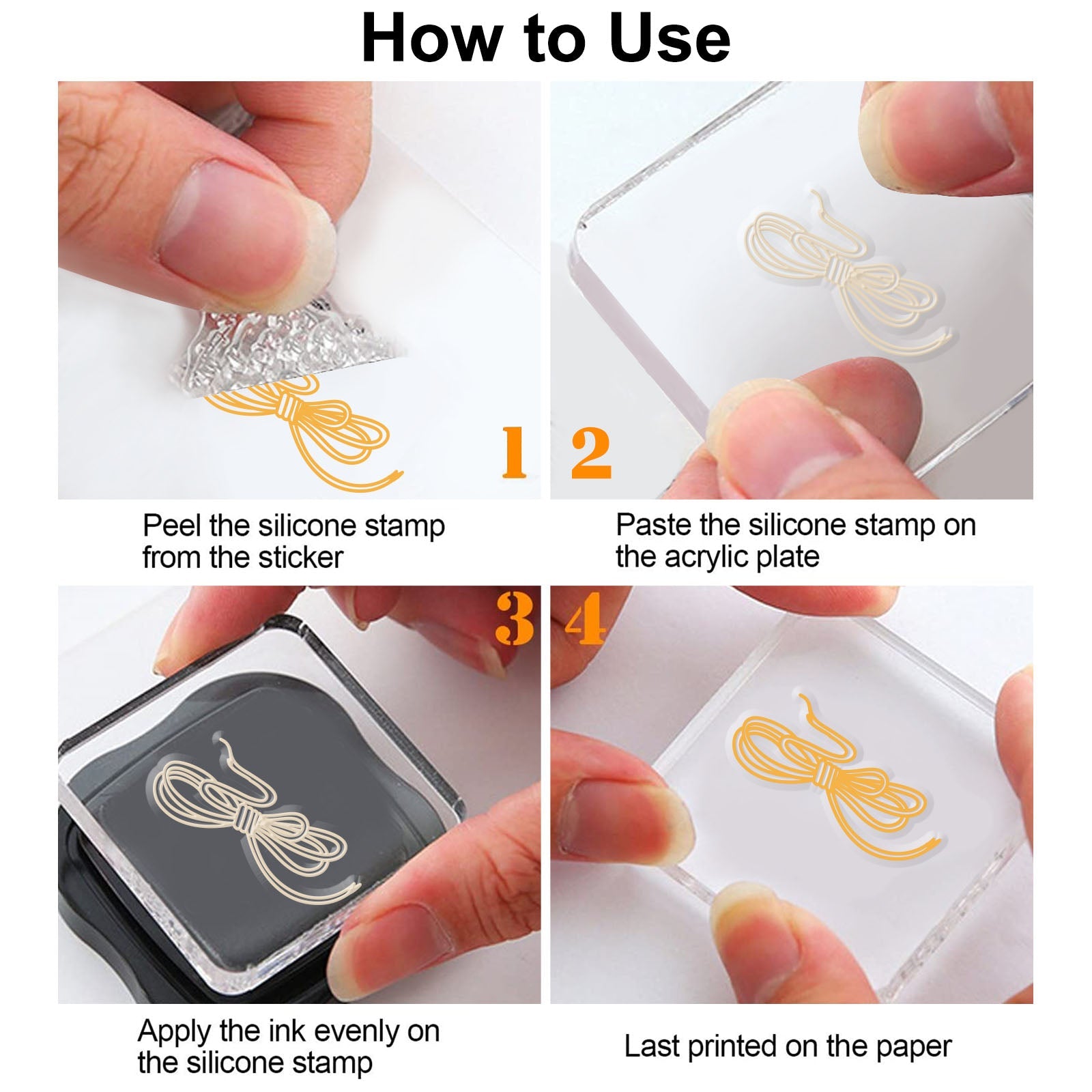 How to Use

1

Peel the silicone stamp from the sticker

2

Paste the silicone stamp on the acrylic plate

3

Apply the ink evenly on the silicone stamp

4

Last printed on the paper