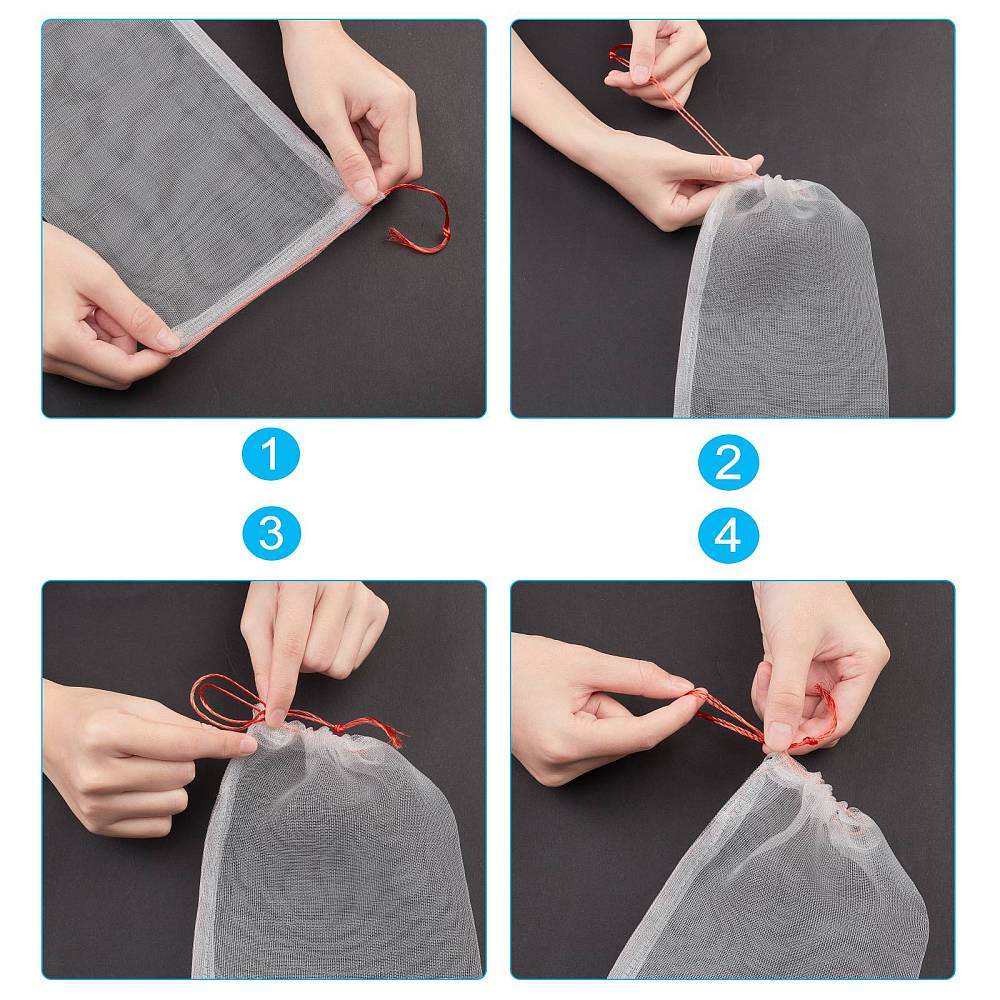 1

2

3

4