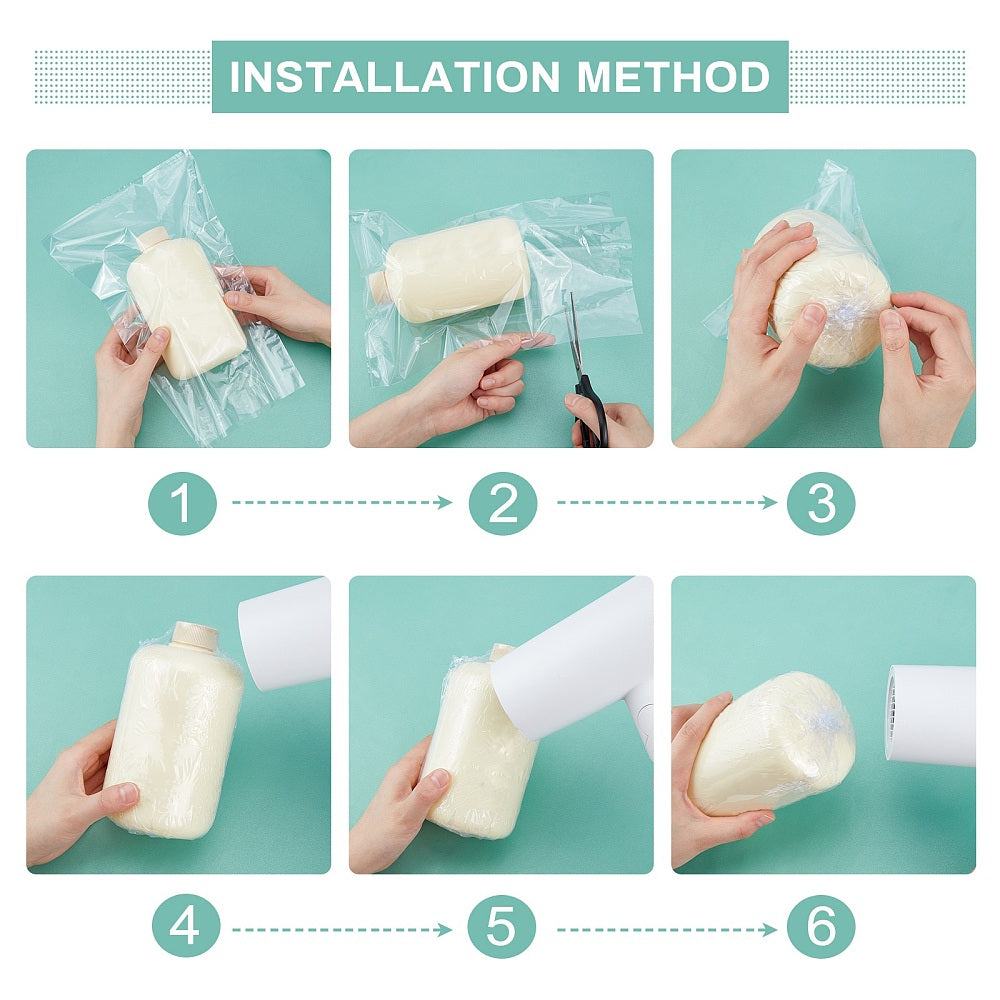 INSTALLATION METHOD

1

2

3

4

5

6