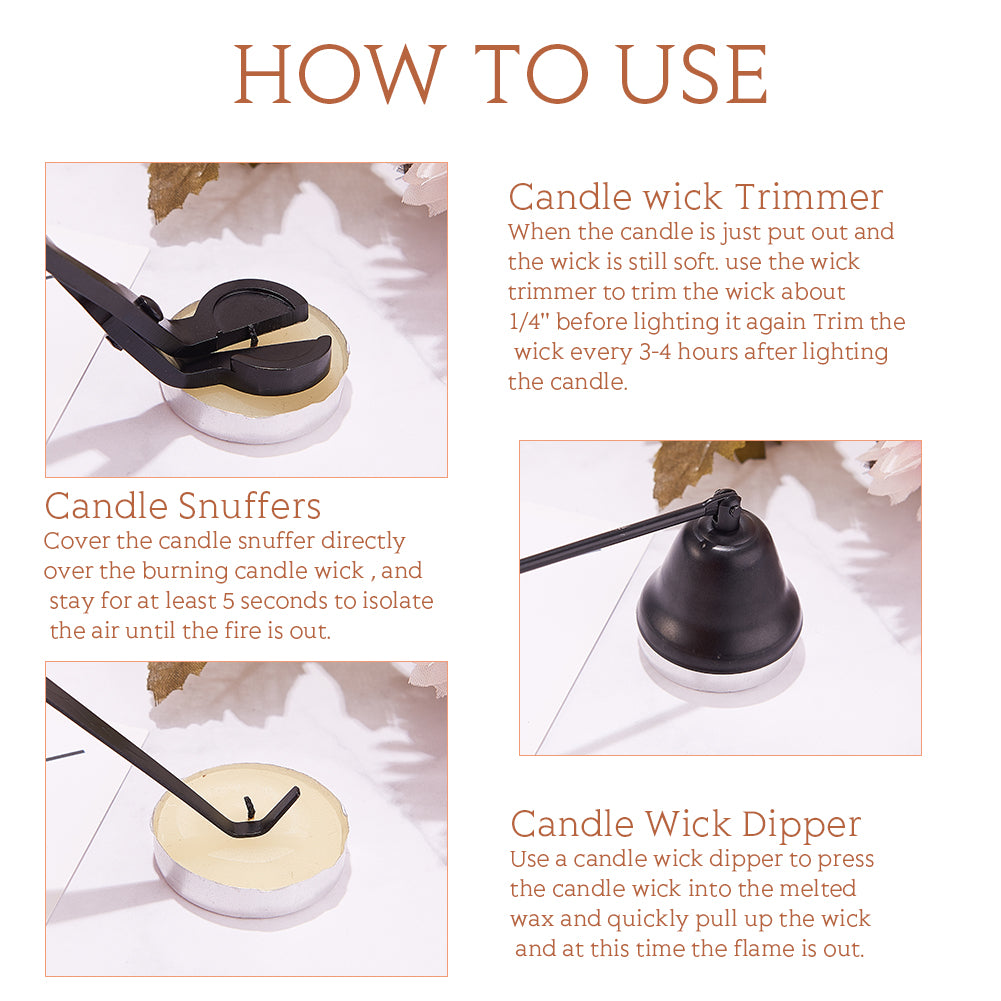 HOW TO USE

Candle wick Trimmer
When the candle is just put out and the wick is still soft. use the wick trimmer to trim the wick about 1/4" before lighting it again Trim the wick every 3-4 hours after lighting the candle.

Candle Snuffers
Cover the candle snuffer directly over the burning candle wick , and stay for at least 5 seconds to isolate the air until the fire is out.

Candle Wick Dipper
Use a candle wick dipper to press the candle wick into the melted wax and quickly pull up the wick and at this time the flame is out.