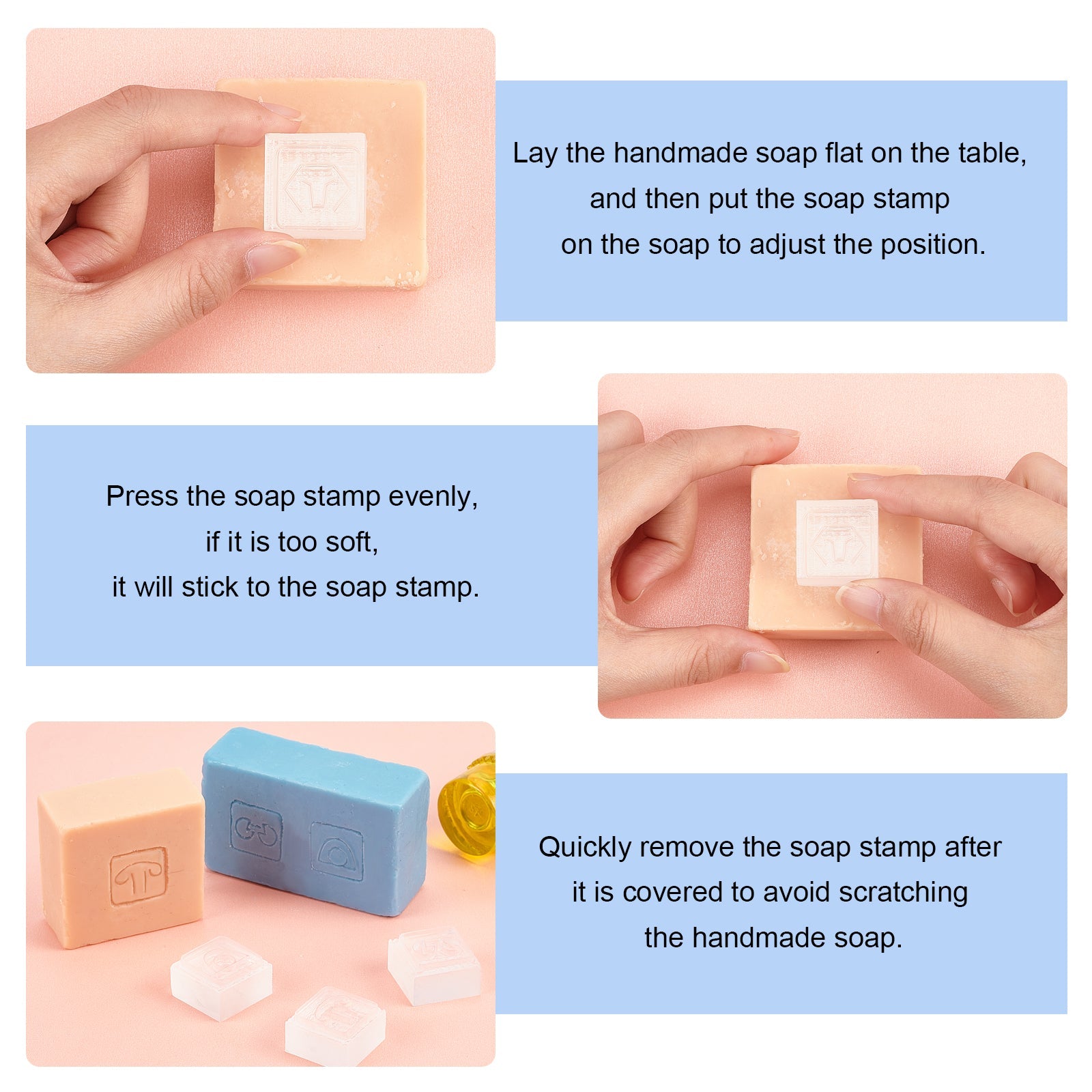 Lay the handmade soap flat on the table, and then put the soap stamp on the soap to adjust the position.

Press the soap stamp evenly, if it is too soft, it will stick to the soap stamp.

Quickly remove the soap stamp after it is covered to avoid scratching the handmade soap.