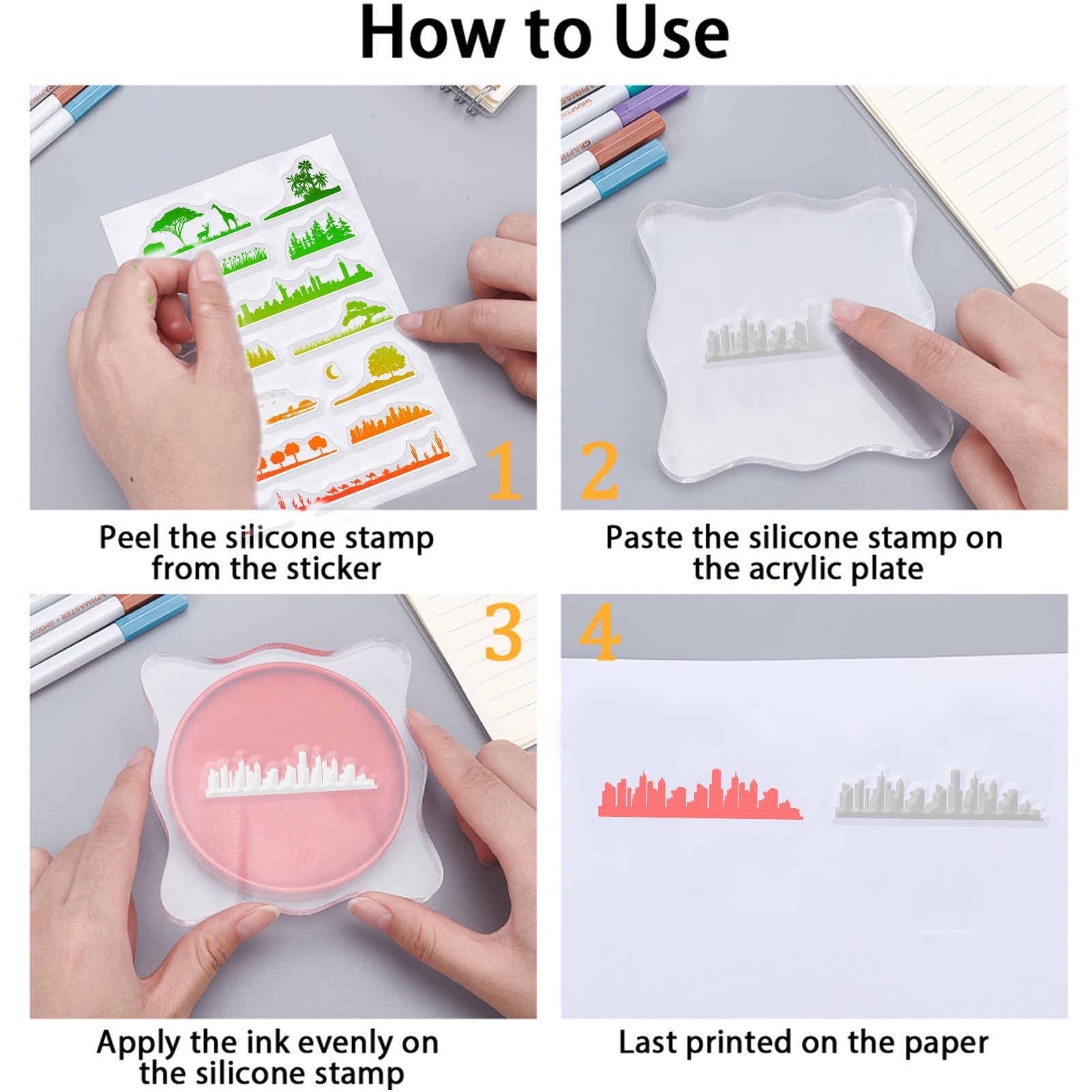 How to Use

1

Peel the silicone stamp from the sticker

2

Paste the silicone stamp on the acrylic plate

3

Apply the ink evenly on the silicone stamp

4

Last printed on the paper