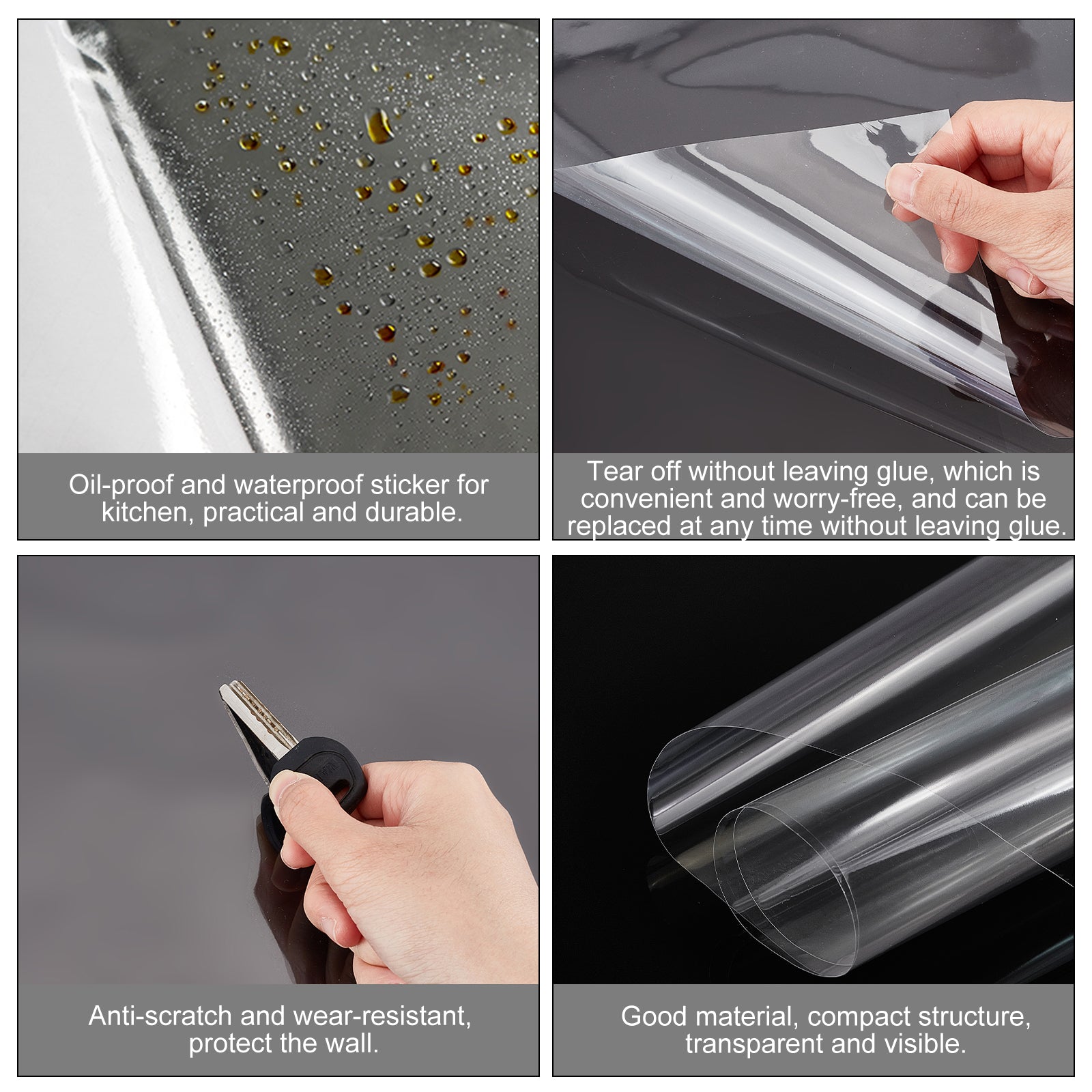 Oil-proof and waterproof sticker for kitchen, practical and durable.

Tear off without leaving glue, which is convenient and worry-free, and can be replaced at any time without leaving glue.

Anti-scratch and wear-resistant, protect the wall.

Good material, compact structure, transparent and visible.