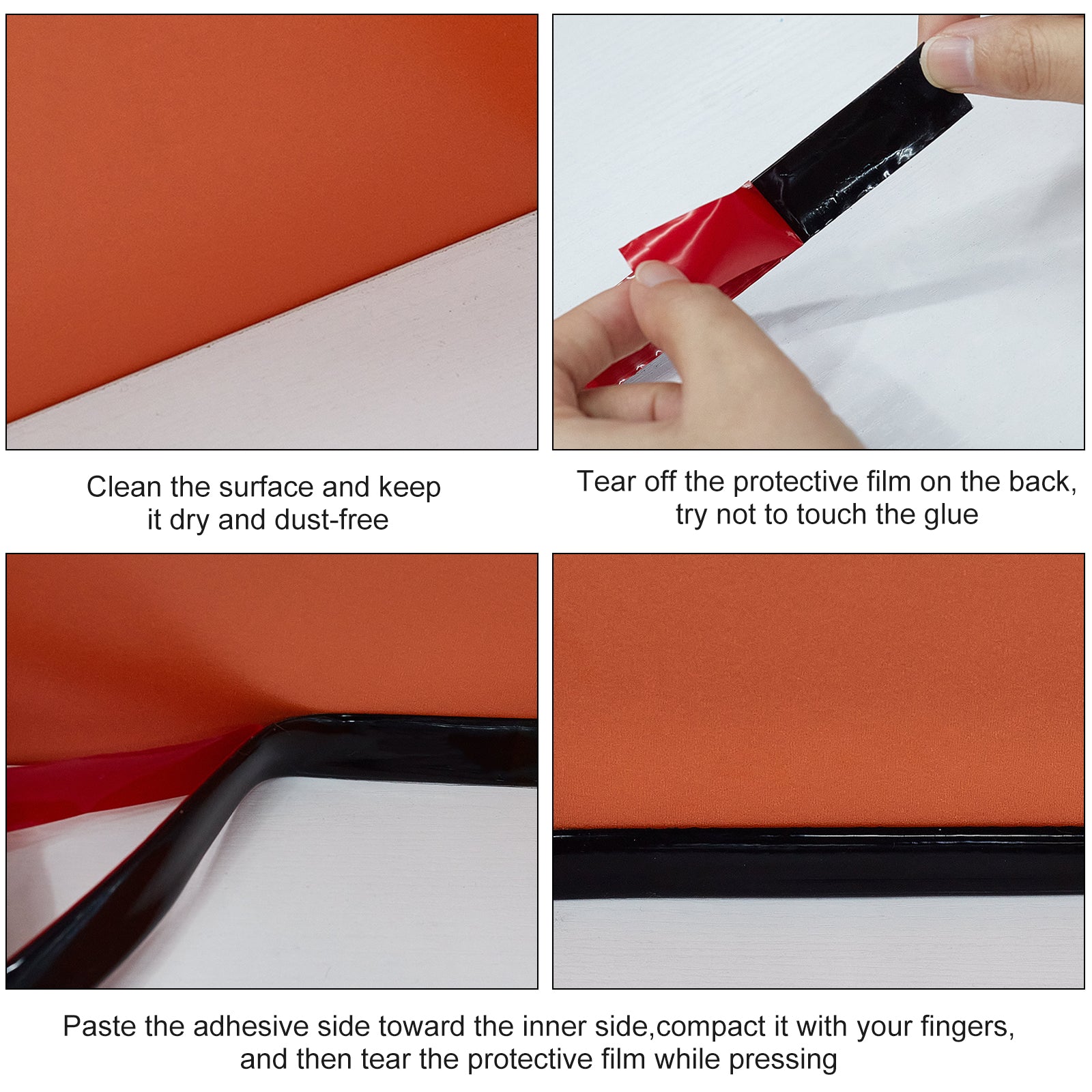 Clean the surface and keep it dry and dust-free

Tear off the protective film on the back, try not to touch the glue

Paste the adhesive side toward the inner side,compact it with your fingers, and then tear the protective film while pressing