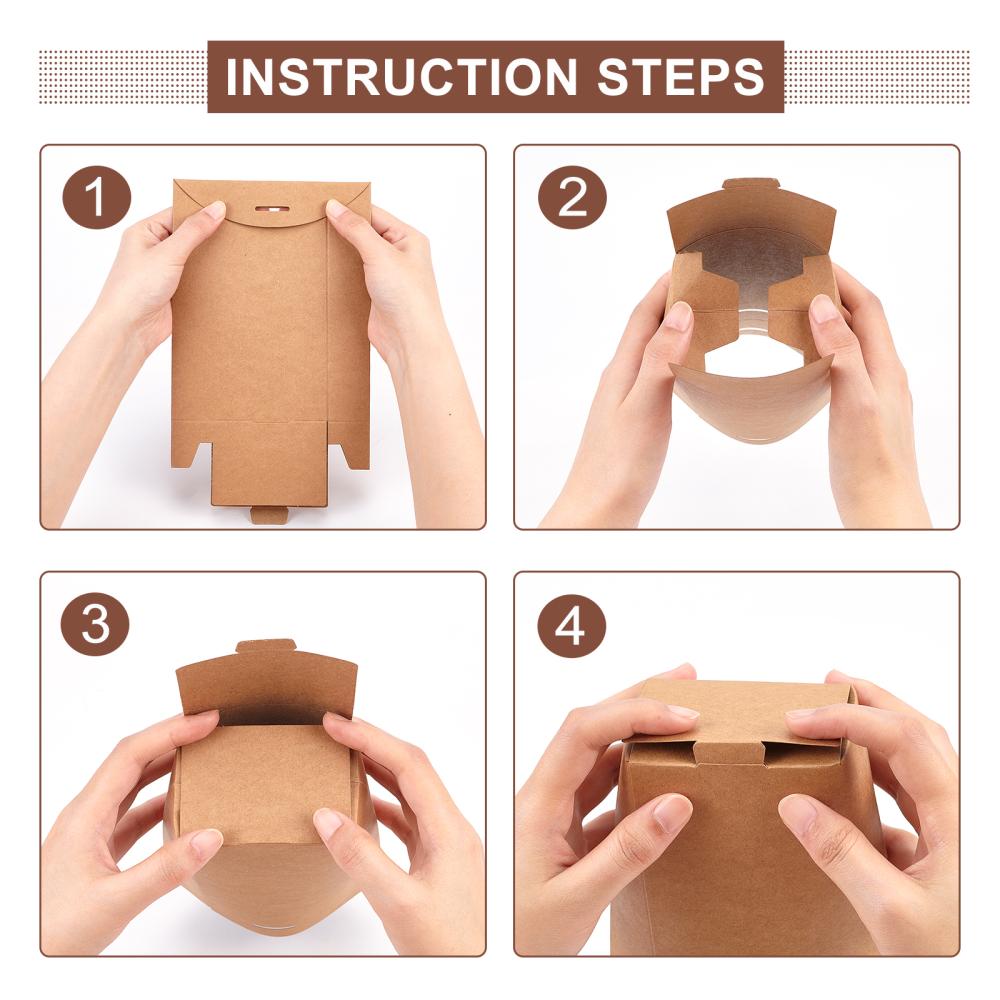 INSTRUCTION STEPS

1

2

3

4