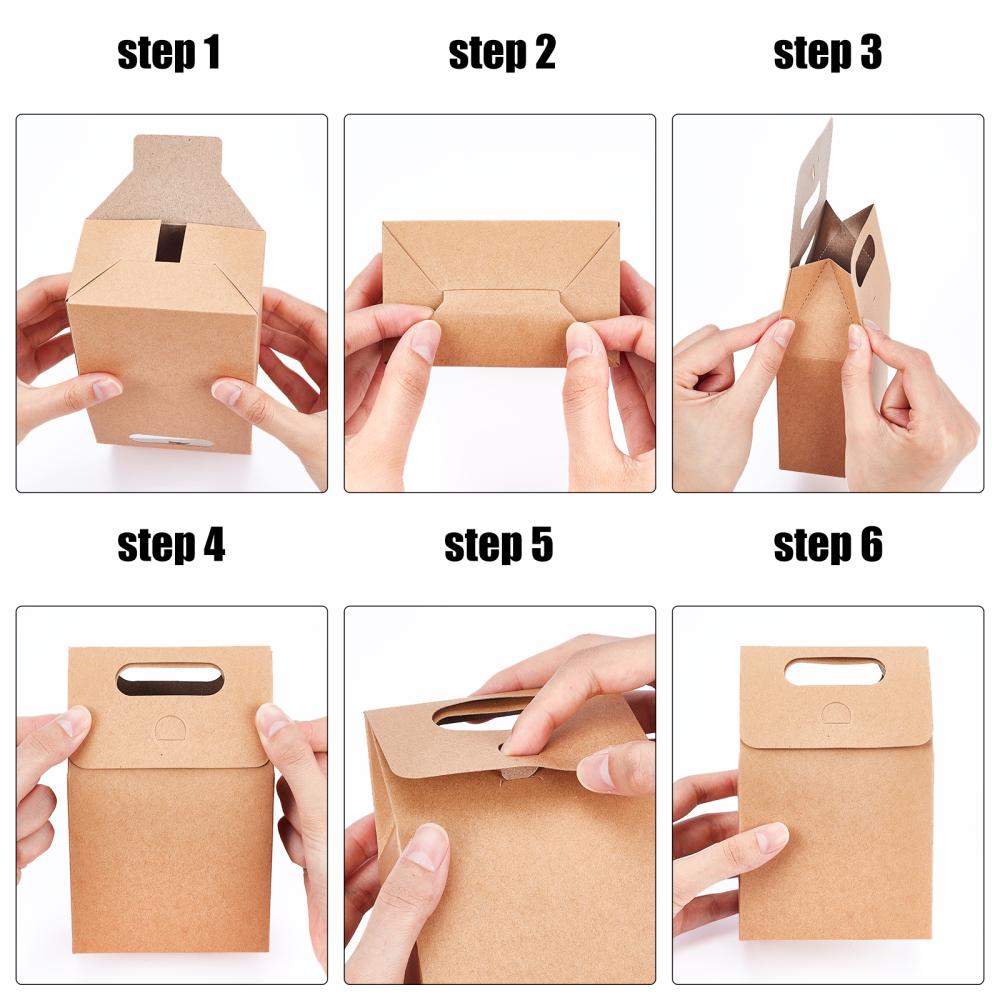 step 1

step 2

step 3

step 4

step 5

step 6