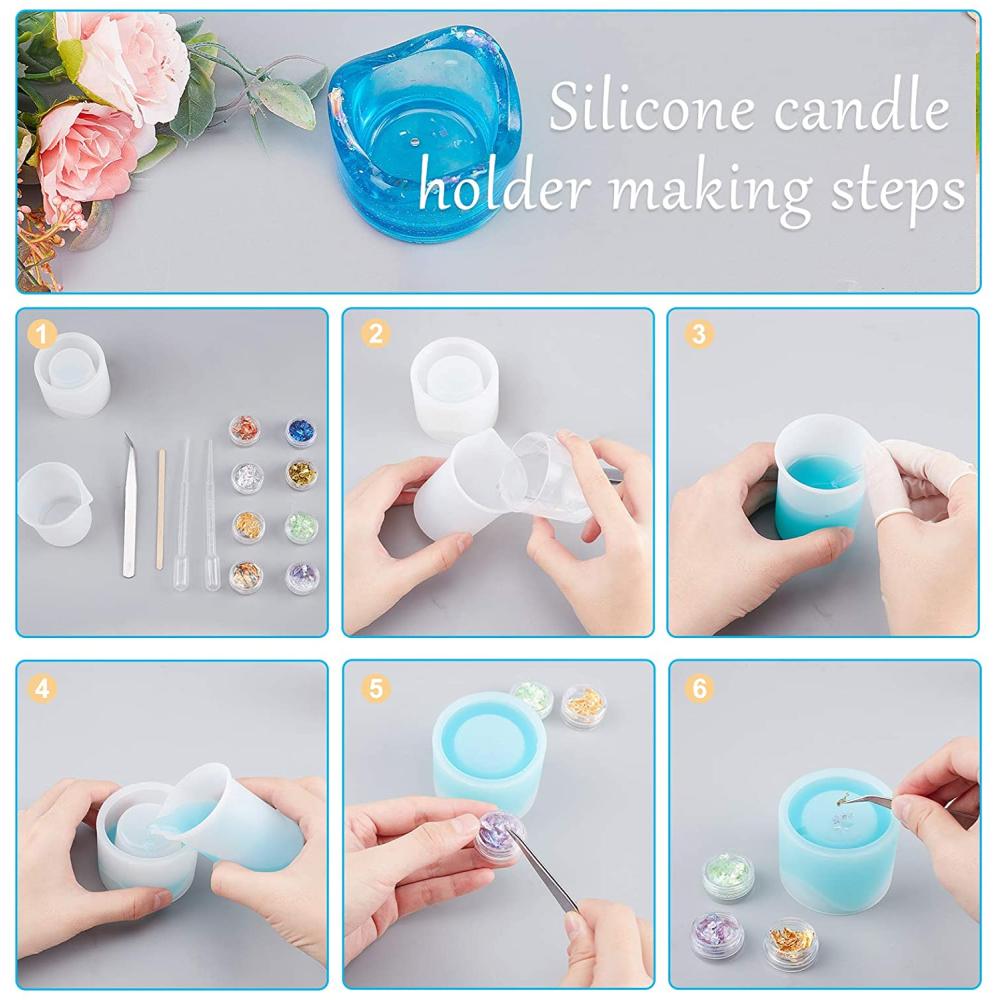 Silicone candle holder making steps

1

2

3

4

5

6