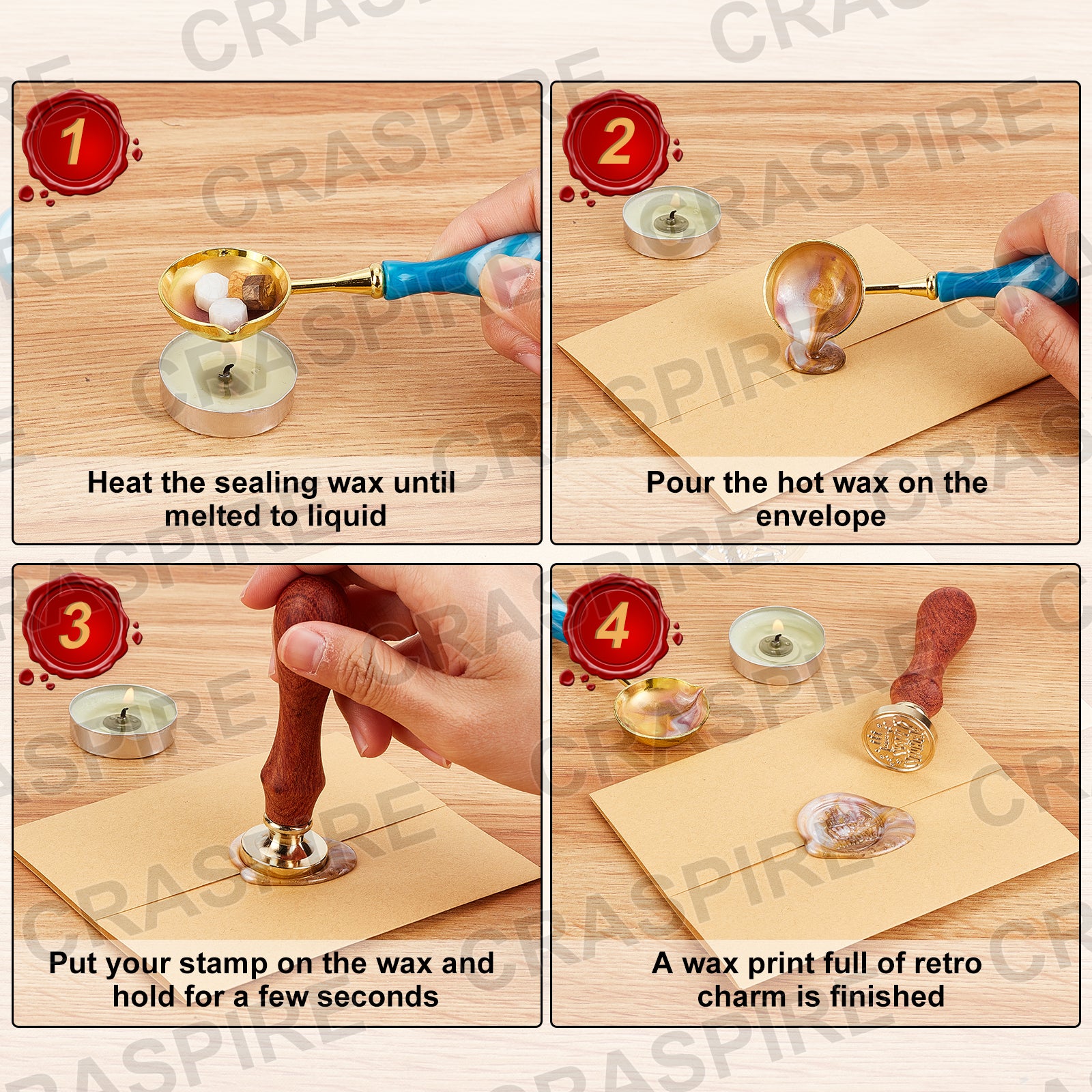 CRASPIRE

1

Heat the sealing wax until melted to liquid

2

Pour the hot wax on the envelope

3

Put your stamp on the wax and hold for a few seconds

4

A wax print full of retro charm is finished