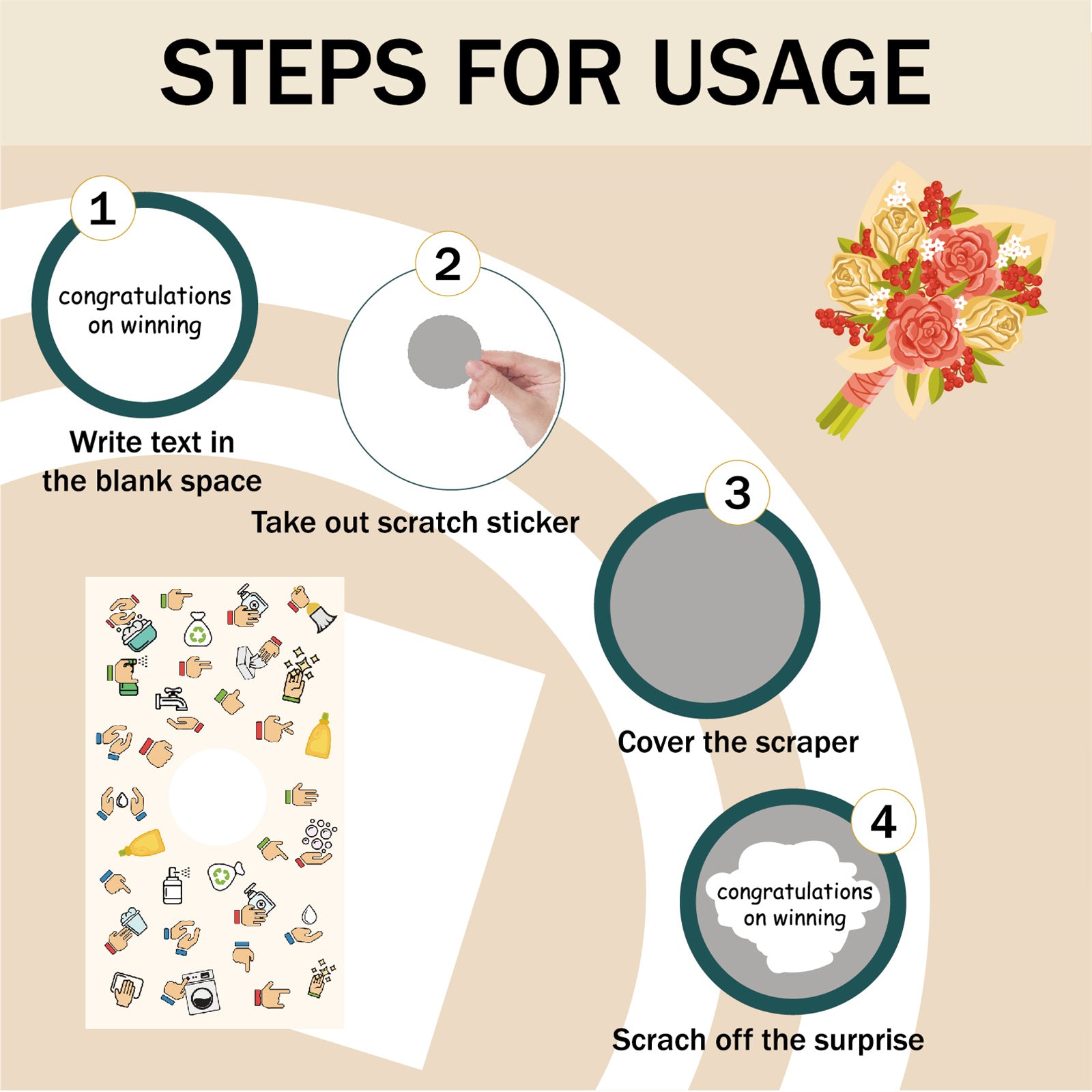 STEPS FOR USAGE

1

congratulations on winning

Write text in the blank space

2

Take out scratch sticker

3

Cover the scraper

4

congratulations on winning

Scrach off the surprise