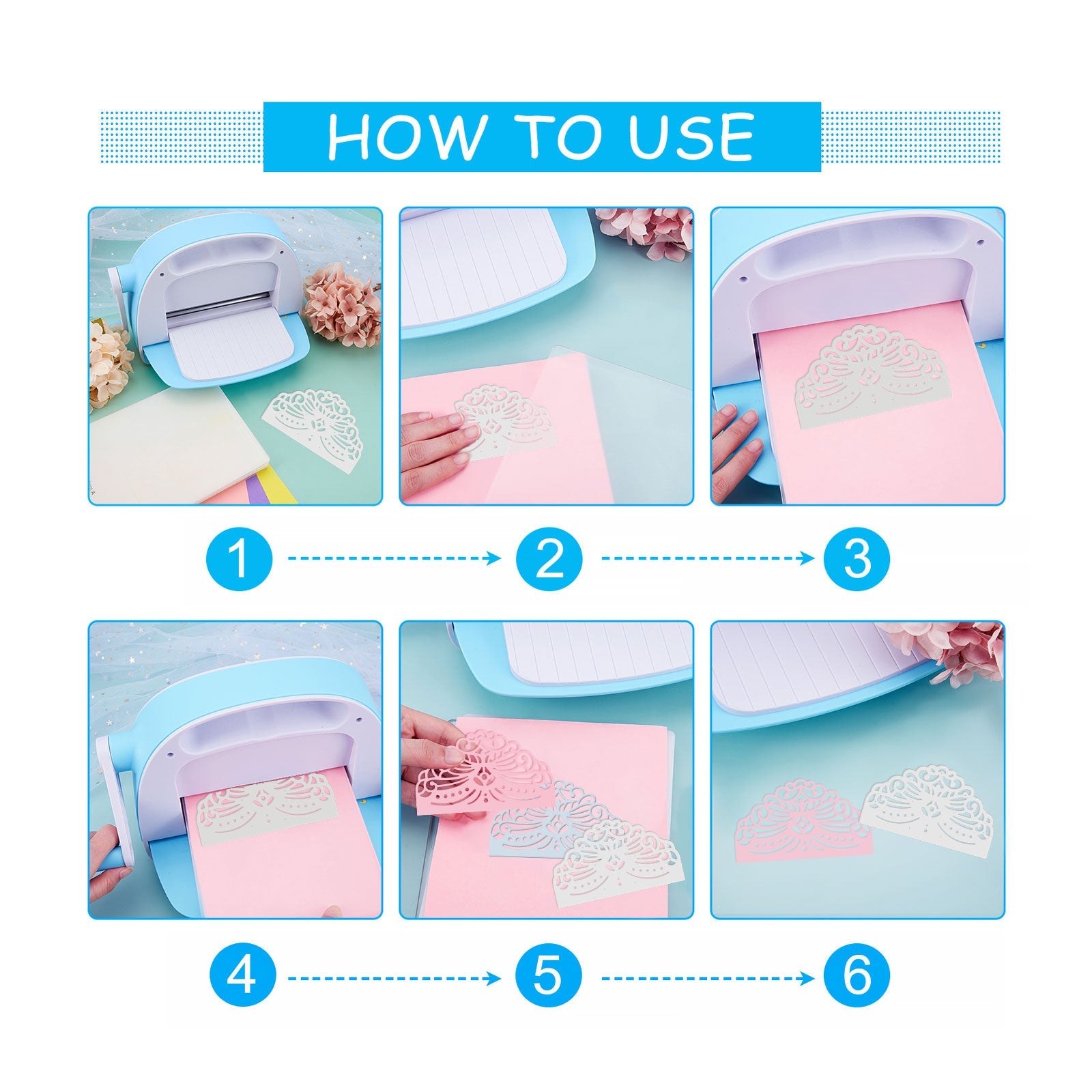 HOW TO USE

1

2

3

4

5

6