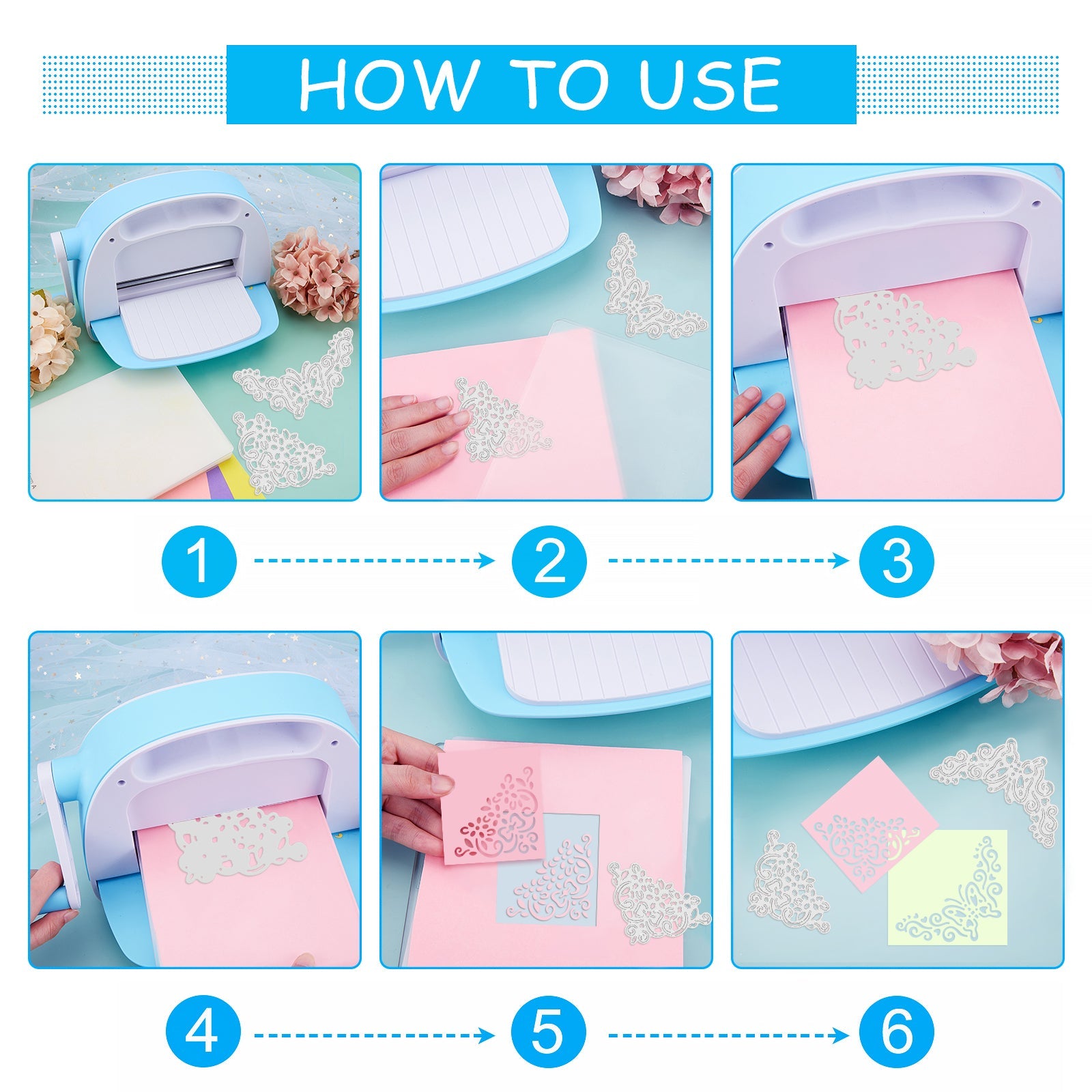 HOW TO USE

1

2

3

4

5

6