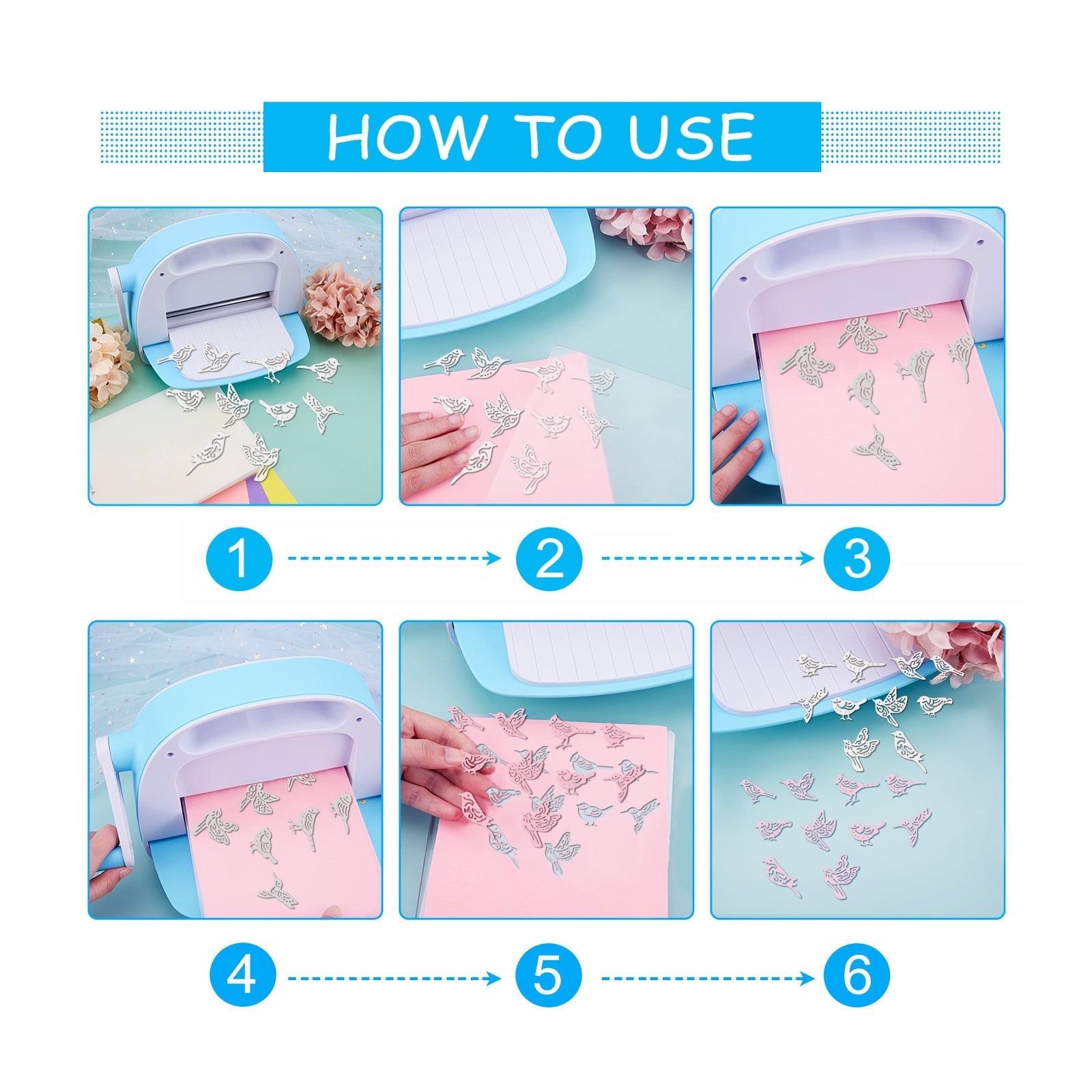 HOW TO USE

1

2

3

4

5

6