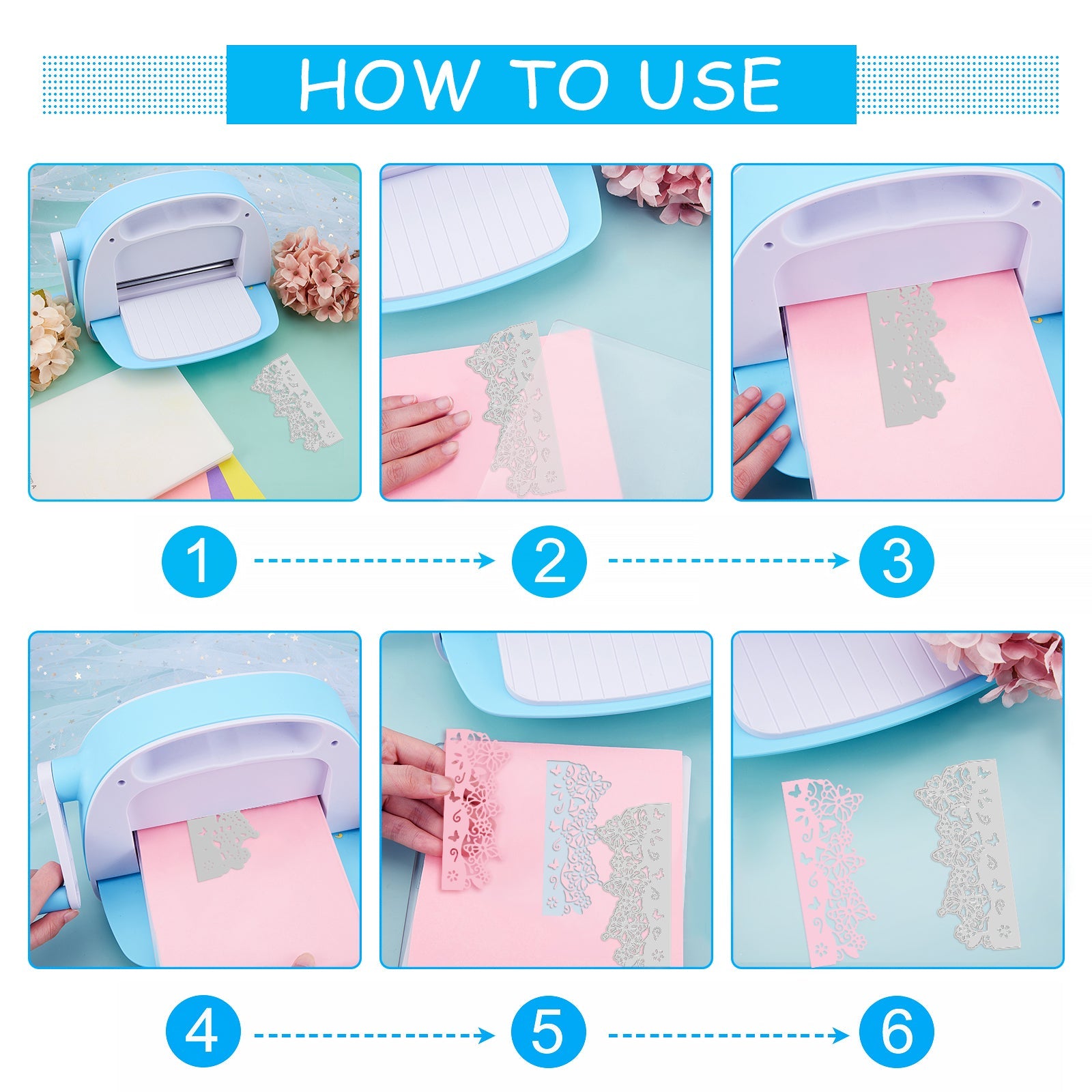 HOW TO USE

1

2

3

4

5

6