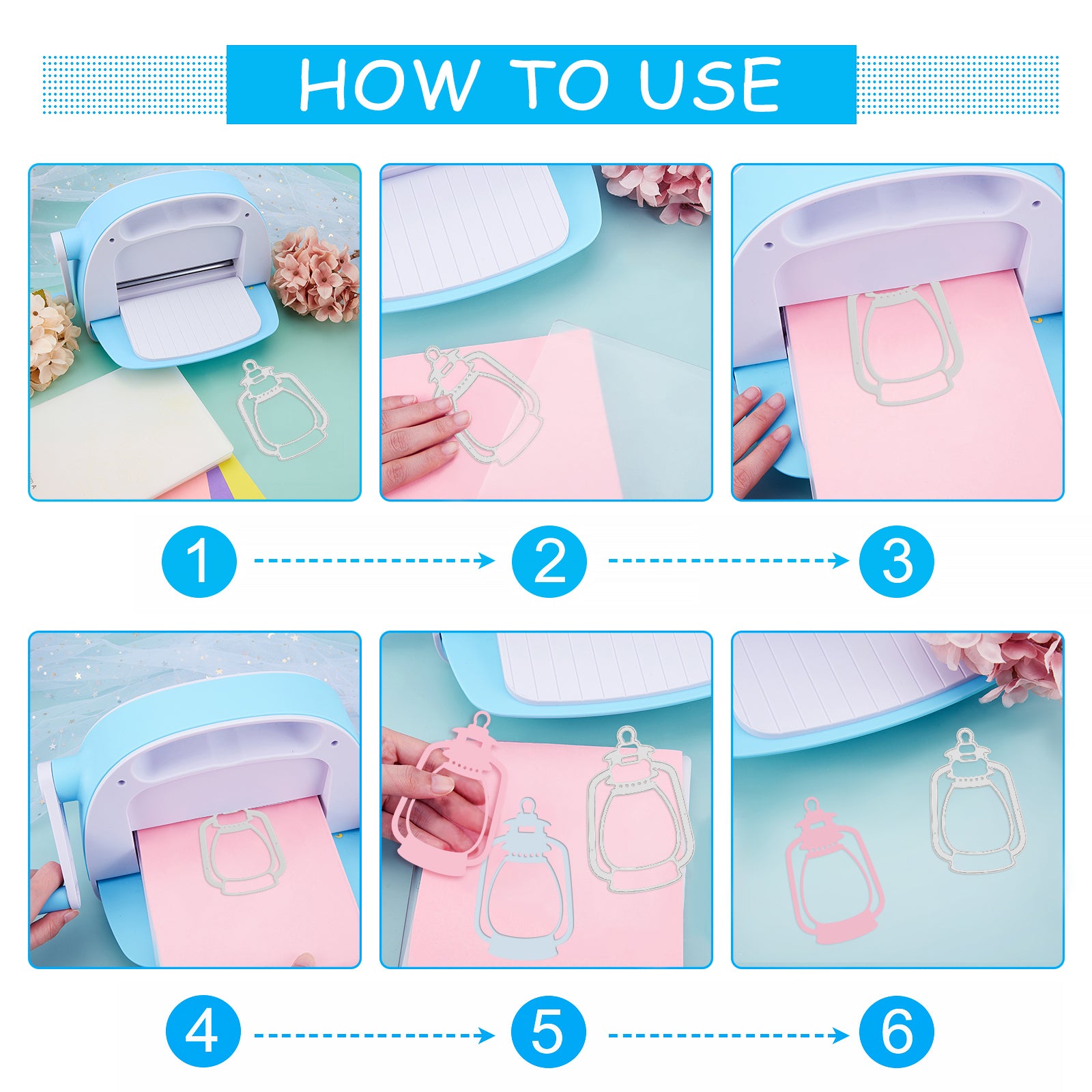 HOW TO USE

1

2

3

4

5

6