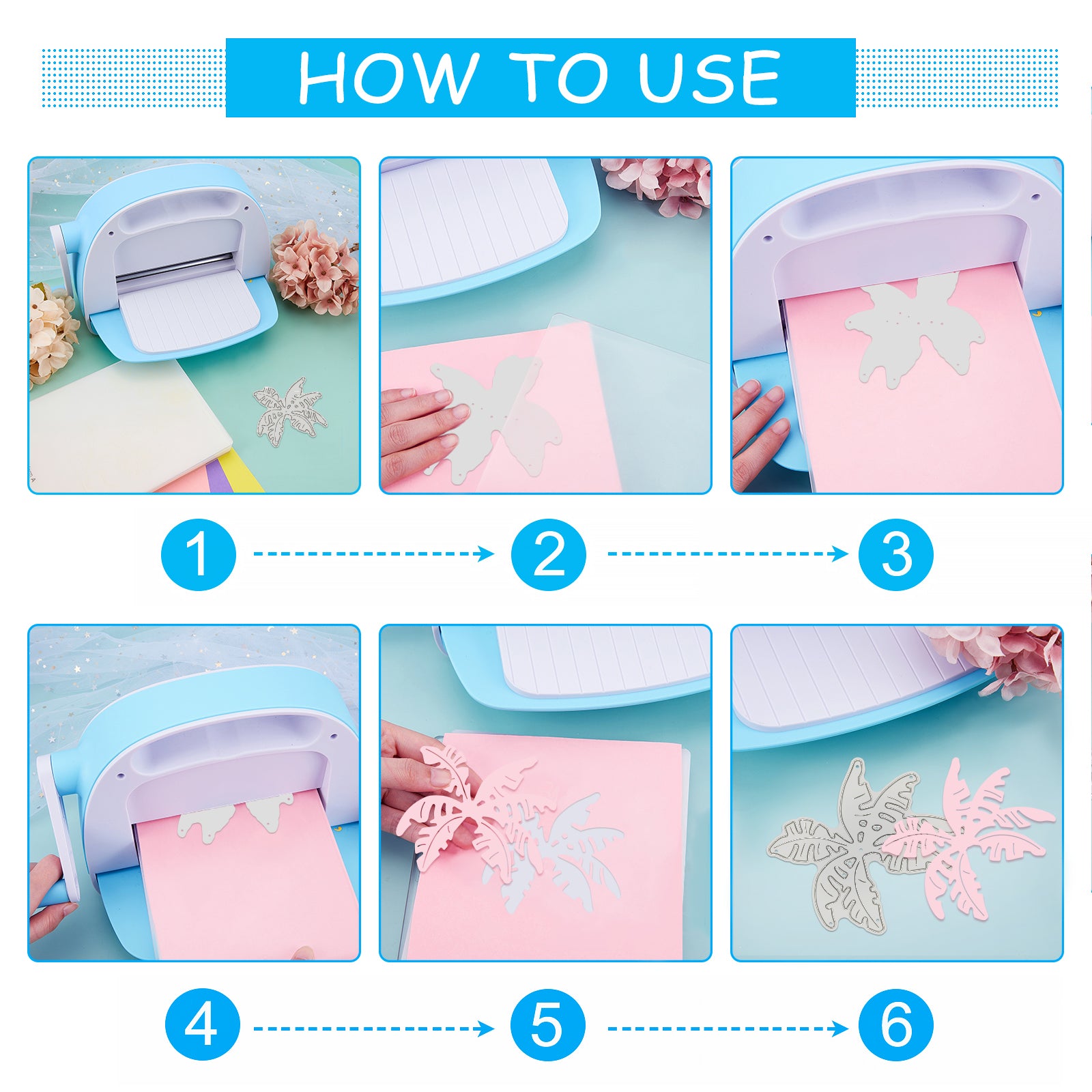 HOW TO USE

1

2

3

4

5

6