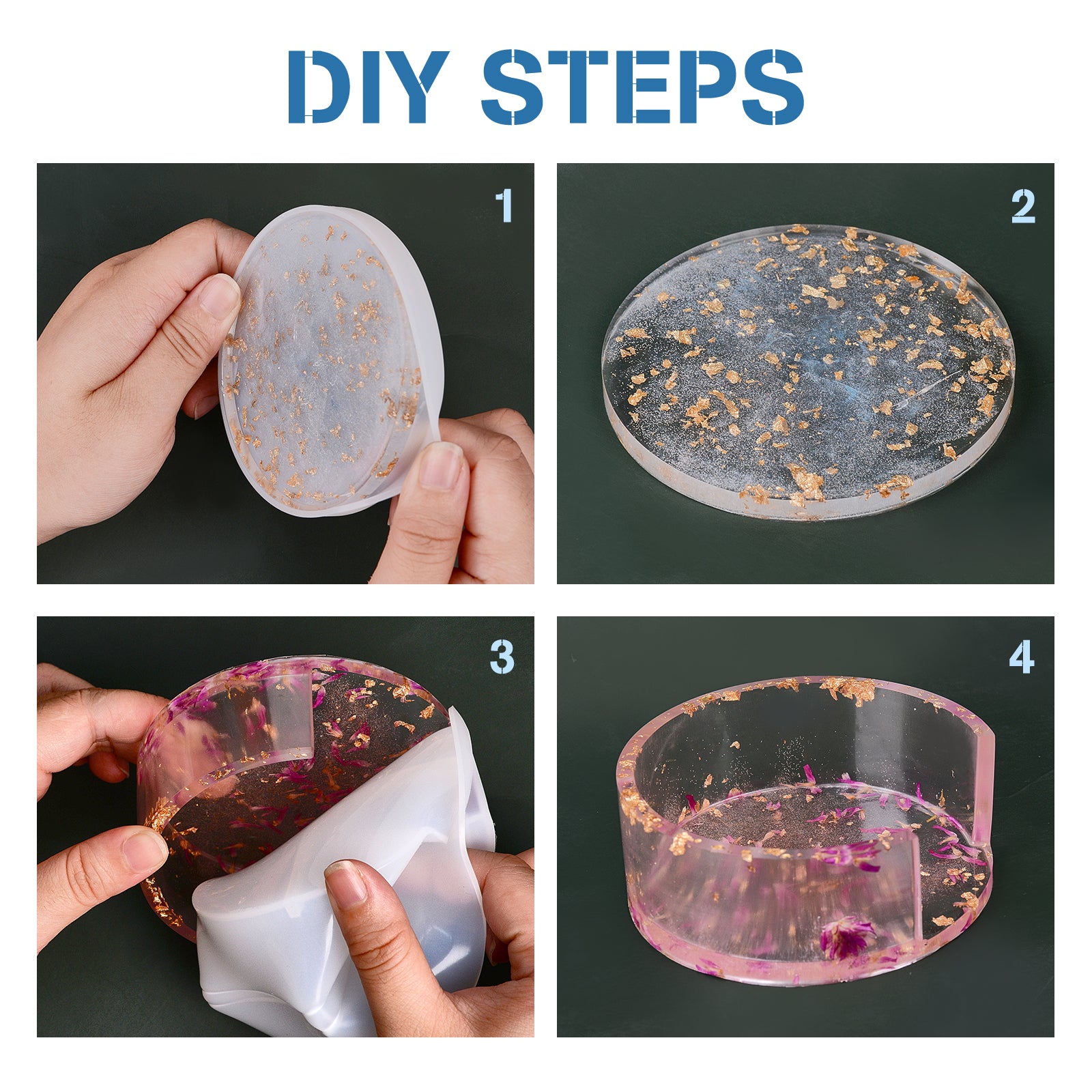 DIY STEPS

1

2

3

4