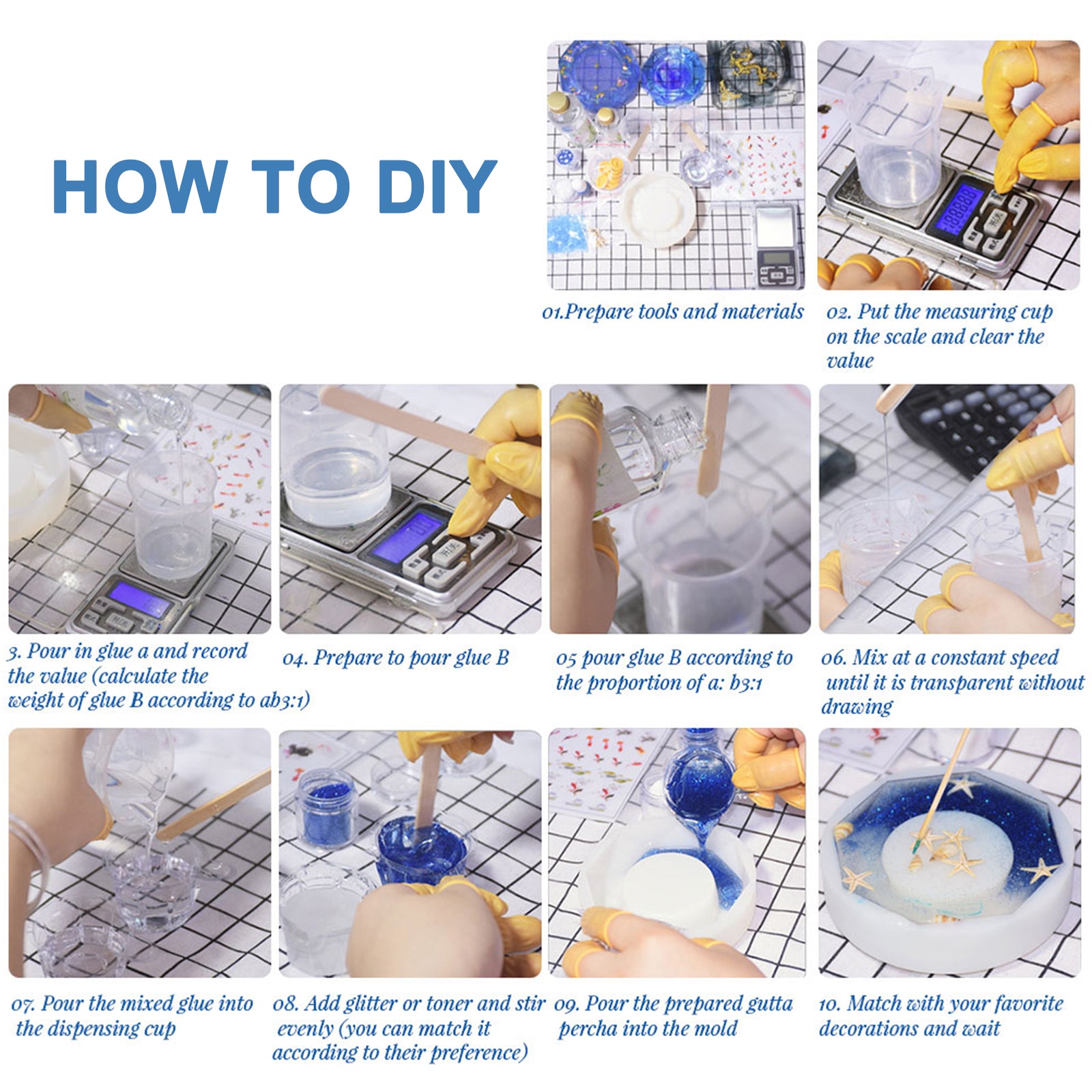 HOW TO DIY

01.Prepare tools and materials

02. Put the measuring cup on the scale and clear the value

3. Pour in glue a and record the value (calculate the weight of glue B according to ab3:1)

04. Prepare to pour glue B

05 pour glue B according to the proportion of a: b3:1

06. Mix at a constant speed until it is transparent without drawing

07. Pour the mixed glue into the dispensing cup

08. Add glitter or toner and stir evenly (you can match it according to their preference)

09. Pour the prepared gutta percha into the mold

10. Match with your favorite decorations and wait