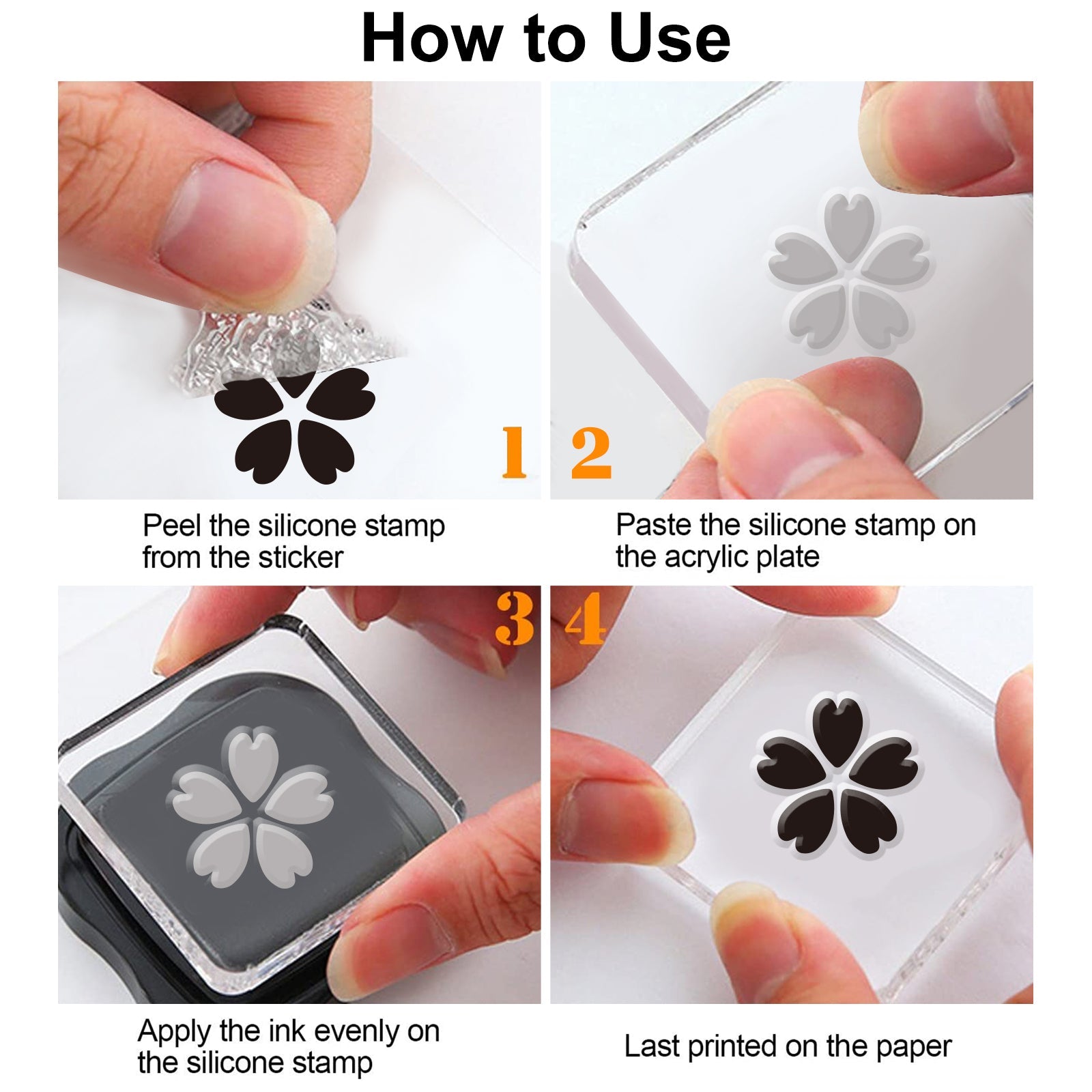 How to Use

1

Peel the silicone stamp from the sticker

2

Paste the silicone stamp on the acrylic plate

3

Apply the ink evenly on the silicone stamp

4

Last printed on the paper