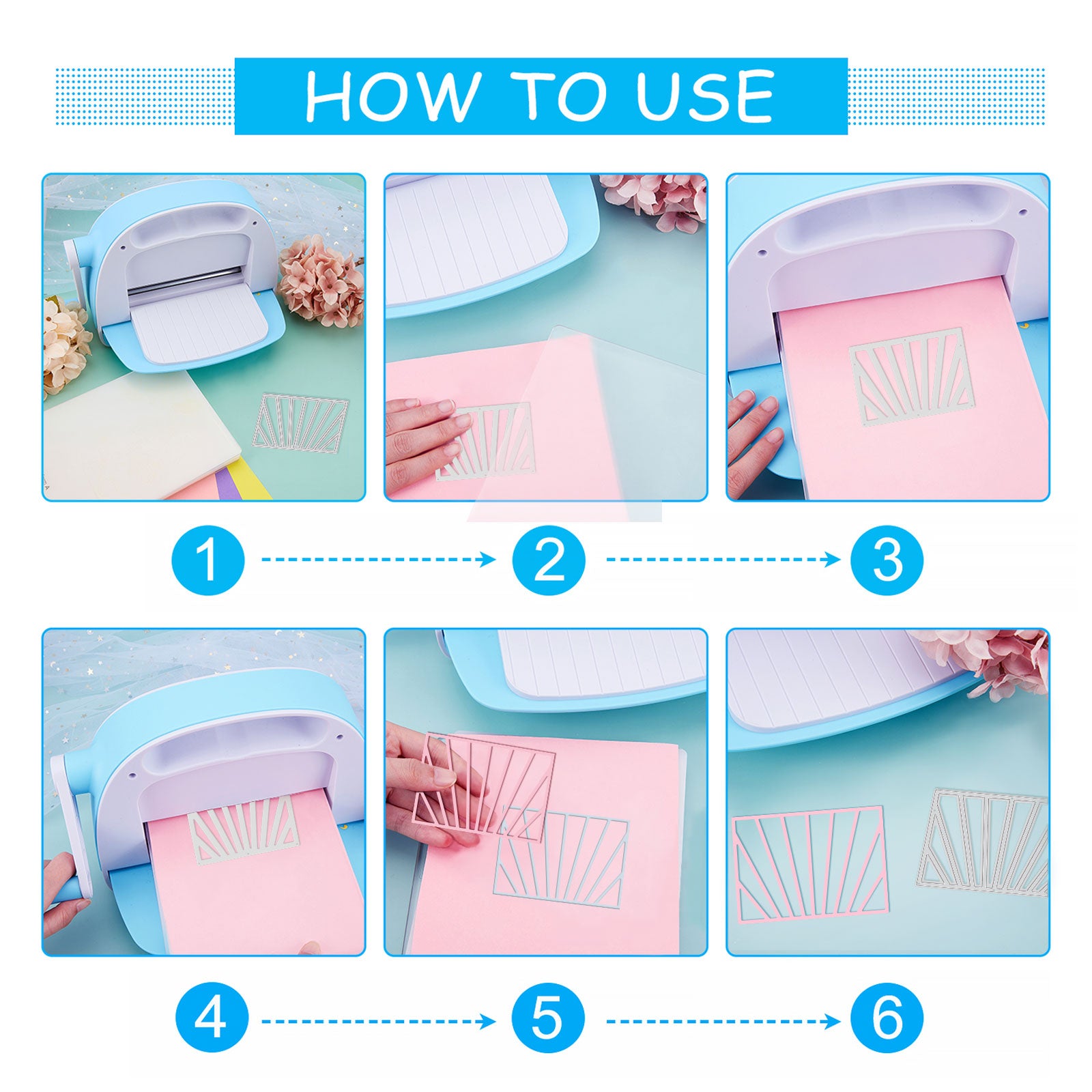 HOW TO USE

1

2

3

4

5

6