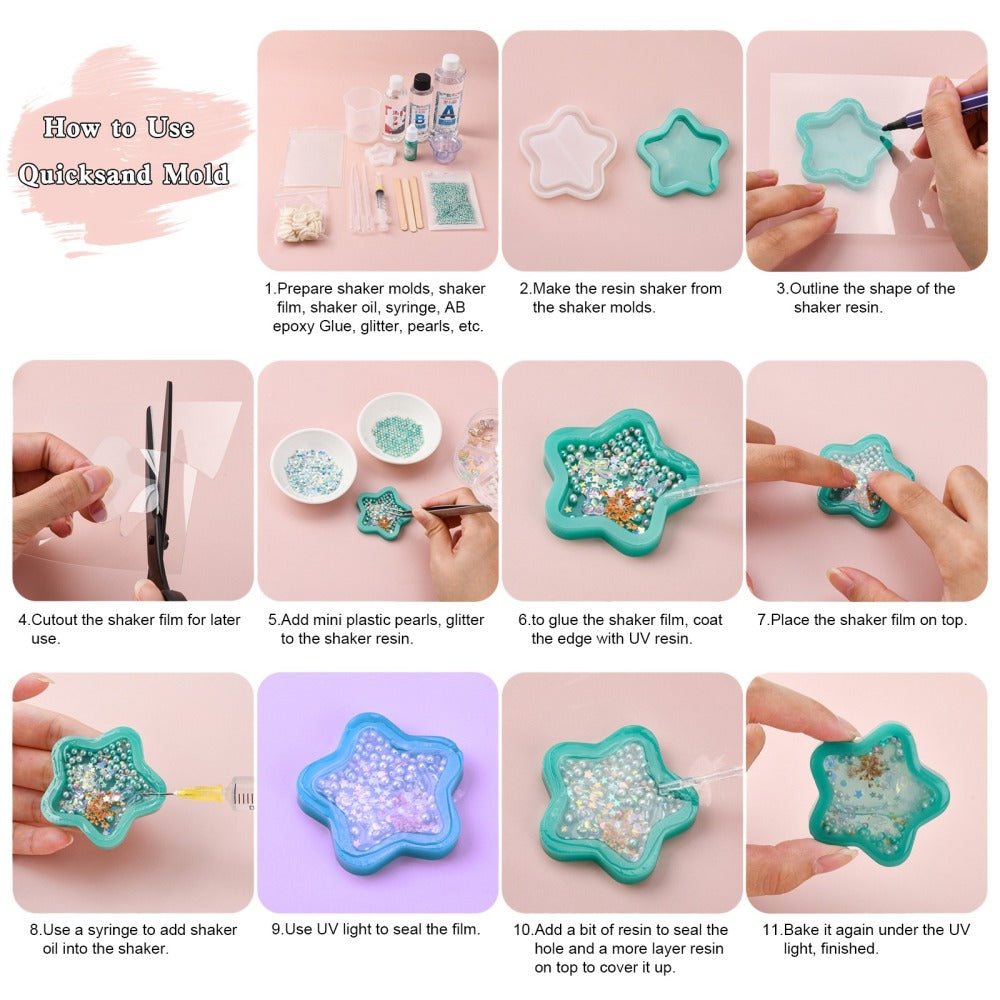 How to Use Quicksand Mold

B

A

1.Prepare shaker molds, shaker film, shaker oil, syringe, AB epoxy Glue, glitter, pearls, etc.

2.Make the resin shaker from the shaker molds.

3.Outline the shape of the shaker resin.

4.Cutout the shaker film for later use.

5.Add mini plastic pearls, glitter to the shaker resin.

6.to glue the shaker film, coat the edge with UV resin.

7.Place the shaker film on top.

8.Use a syringe to add shaker oil into the shaker.

9.Use UV light to seal the film.

10.Add a bit of resin to seal the hole and a more layer resin on top to cover it up.

11.Bake it again under the UV light, finished.