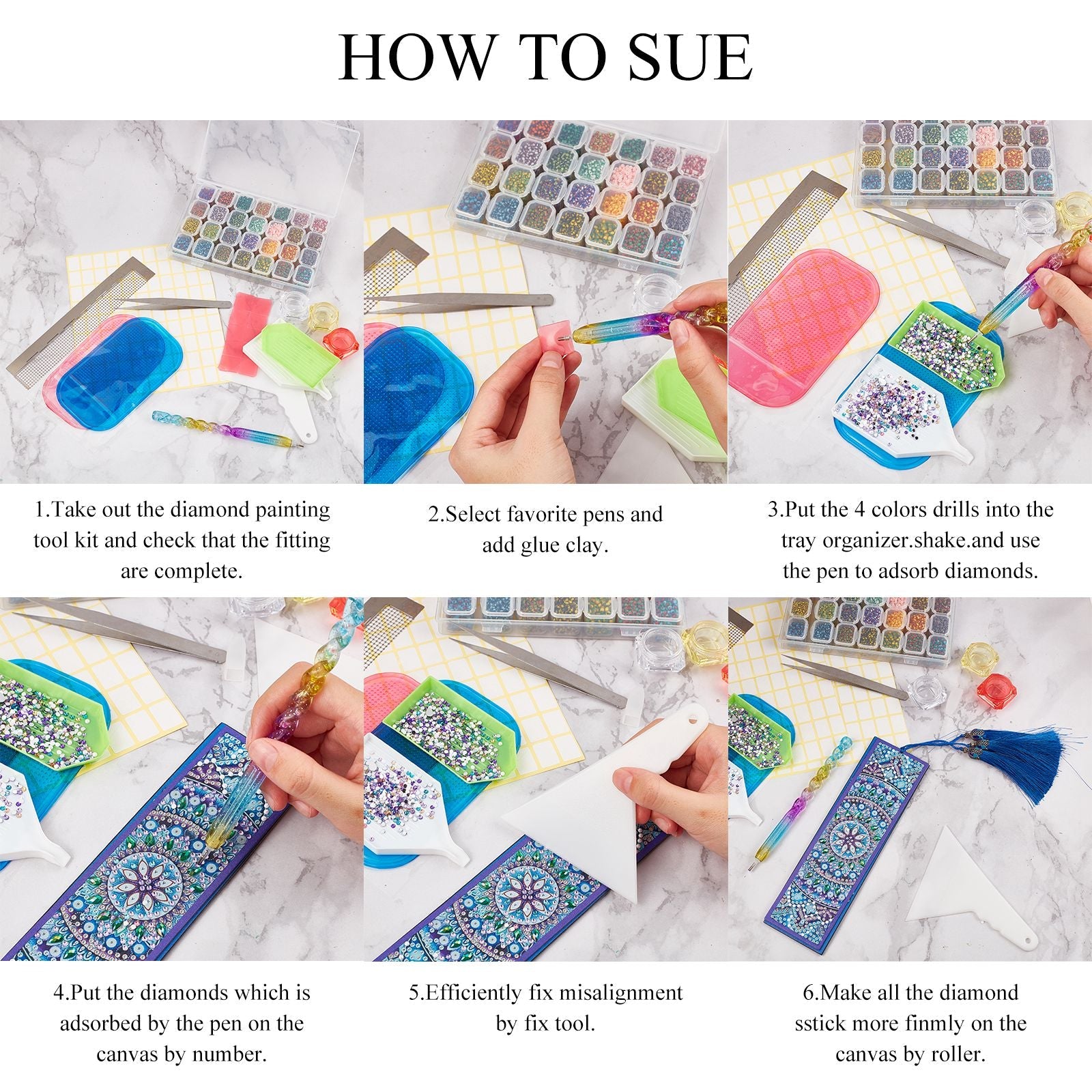 HOW TO SUE

1.Take out the diamond painting tool kit and check that the fitting are complete.

2.Select favorite pens and add glue clay.

3.Put the 4 colors drills into the tray organizer.shake.and use the pen to adsorb diamonds.

4.Put the diamonds which is adsorbed by the pen on the canvas by number.

5.Efficiently fix misalignment by fix tool.

6.Make all the diamond sstick more finmly on the canvas by roller.