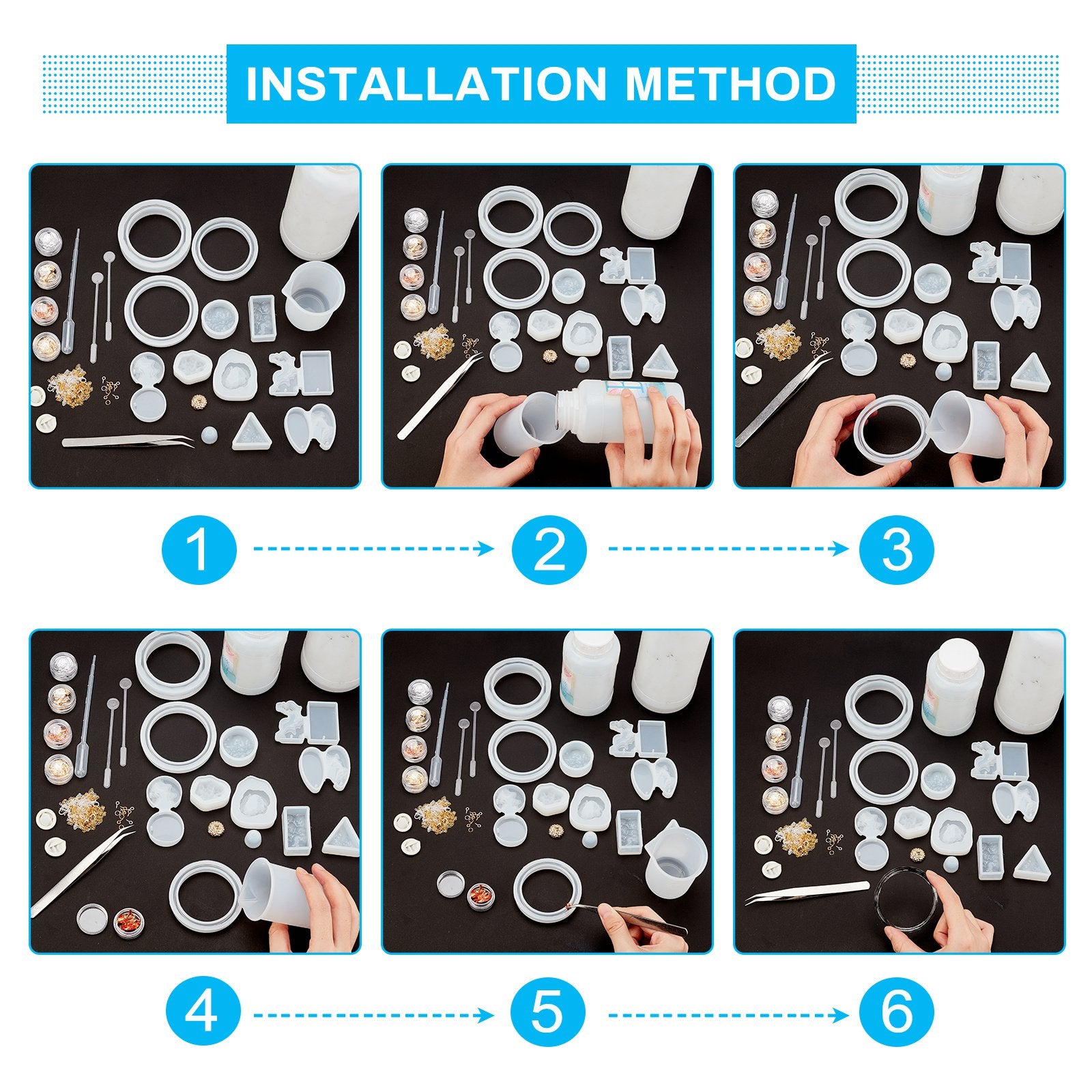 INSTALLATION METHOD

1

2

3

4

5

6