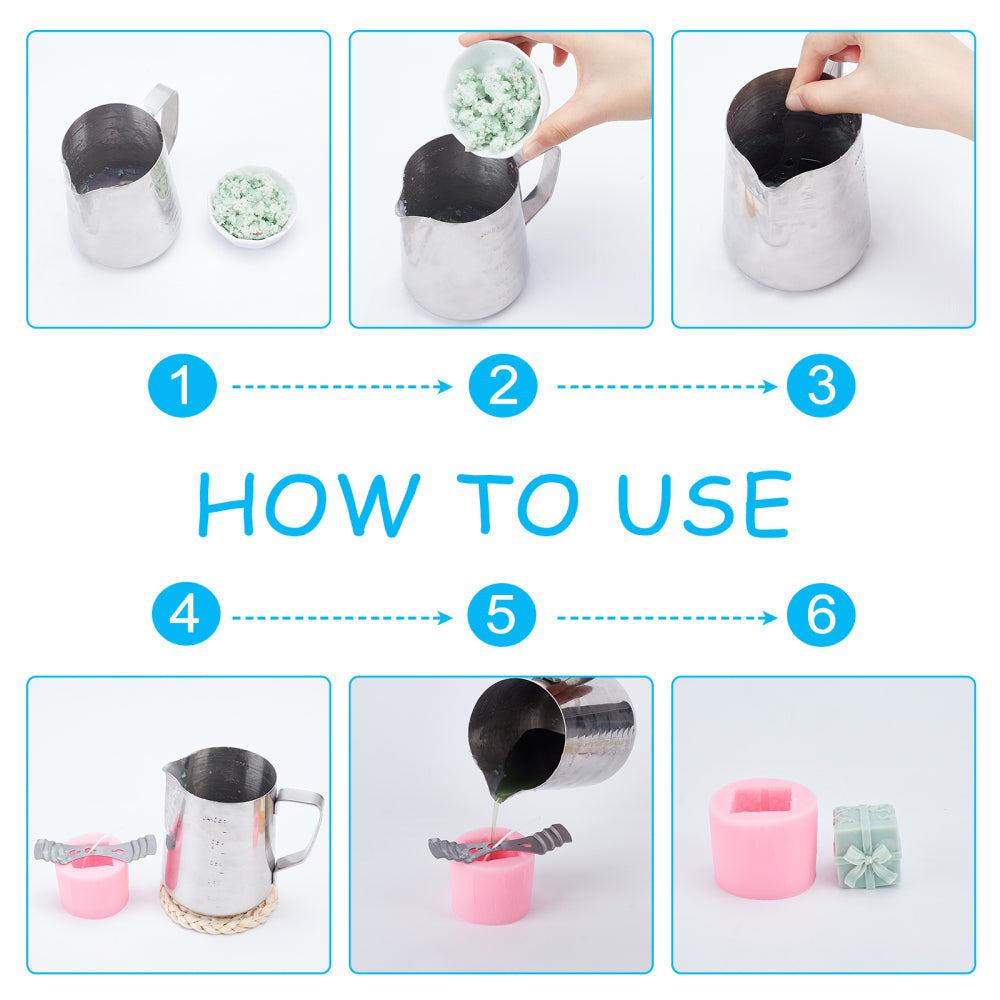 1
2
3
HOW TO USE
4
5
6